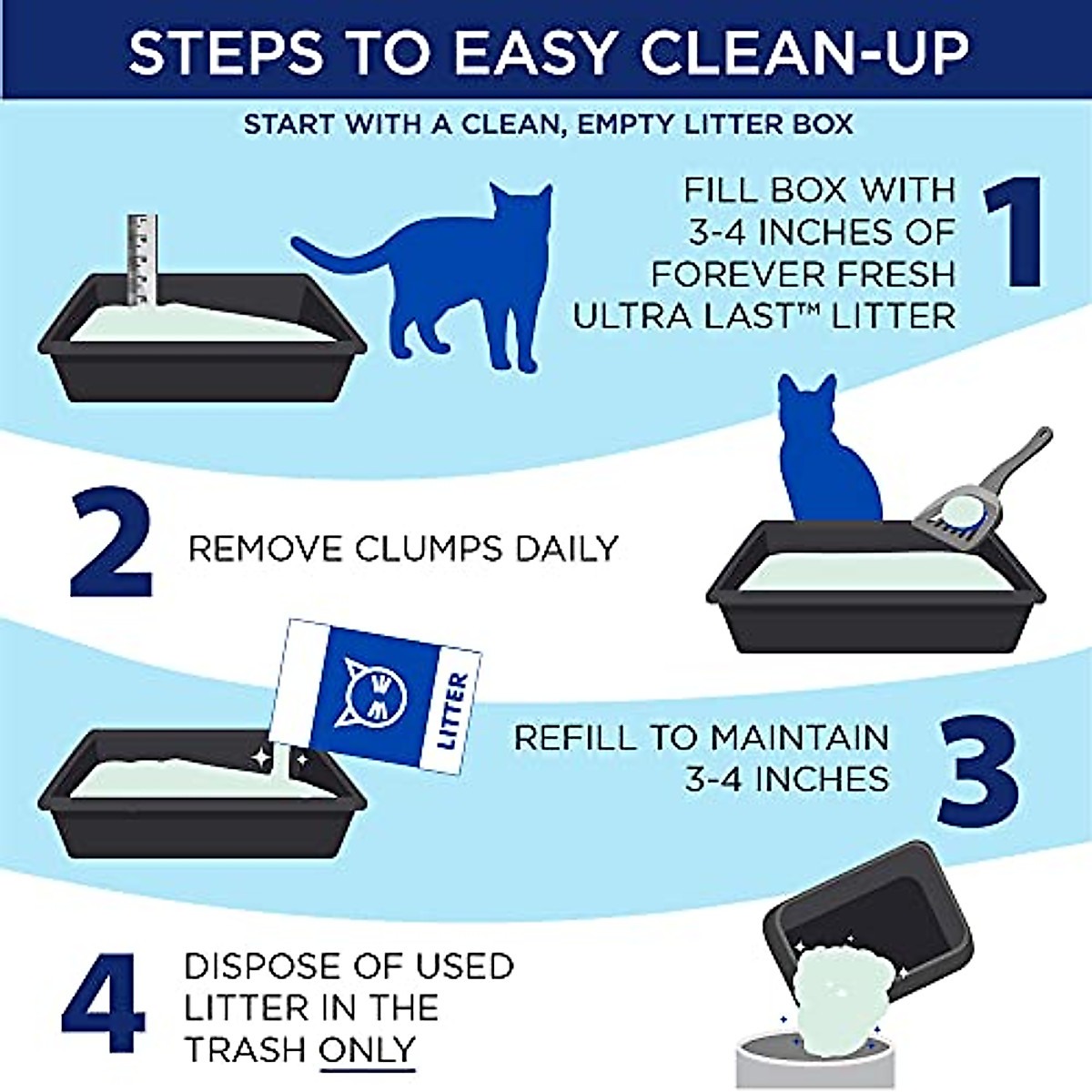 STEPS TO EASY CLEAN-UP

START WITH A CLEAN, EMPTY LITTER BOX

FILL BOX WITH 3-4 INCHES OF FOREVER FRESH ULTRA LAST™ LITTER

1

2

REMOVE CLUMPS DAILY

LITTER

REFILL TO MAINTAIN 3-4 INCHES

3

4

DISPOSE OF USED LITTER IN THE TRASH ONLY