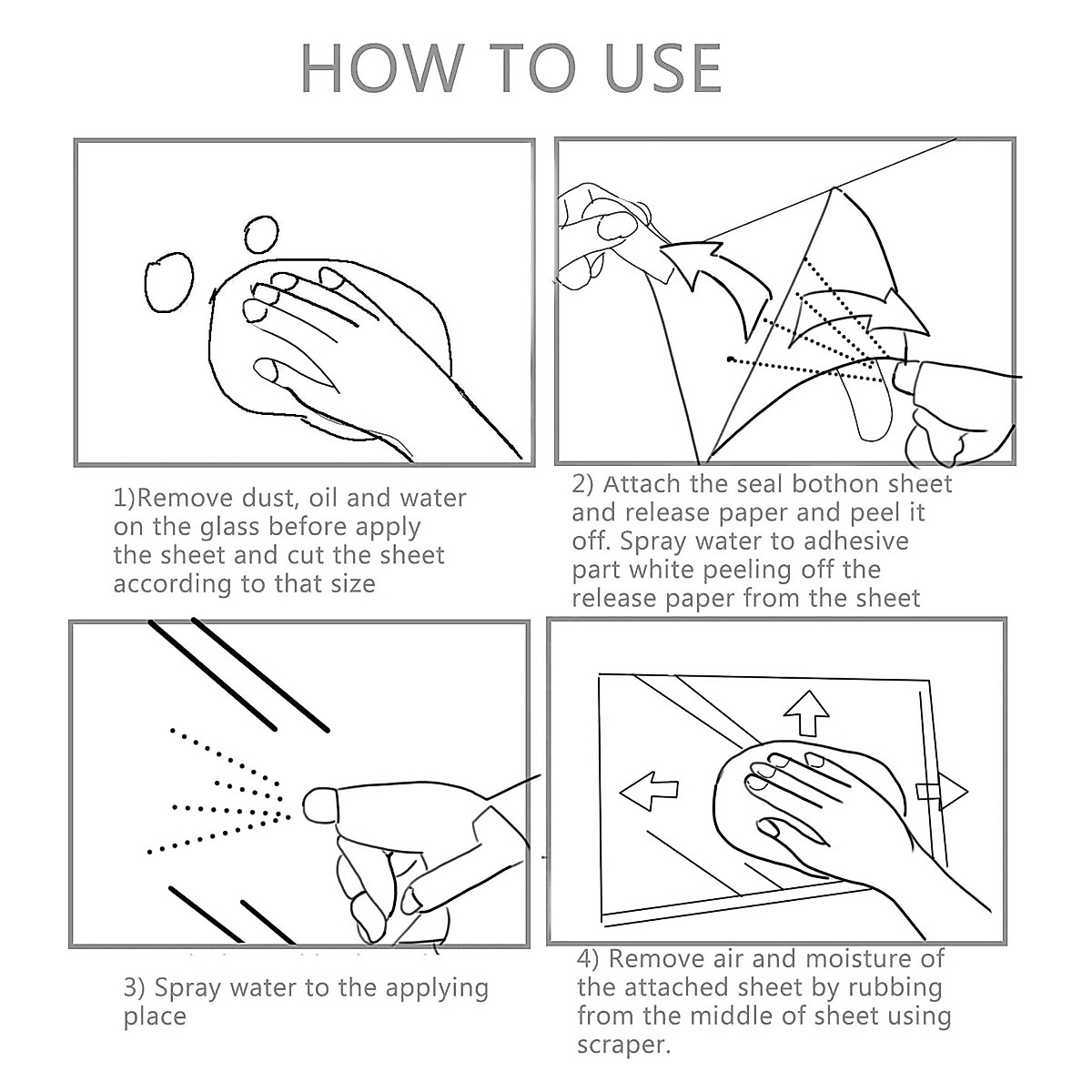 HOW TO USE

1)Remove dust, oil and water on the glass before apply the sheet and cut the sheet according to that size

2) Attach the seal bothon sheet and release paper and peel it off. Spray water to adhesive part white peeling off the release paper from the sheet

3) Spray water to the applying place

4) Remove air and moisture of the attached sheet by rubbing from the middle of sheet using scraper.