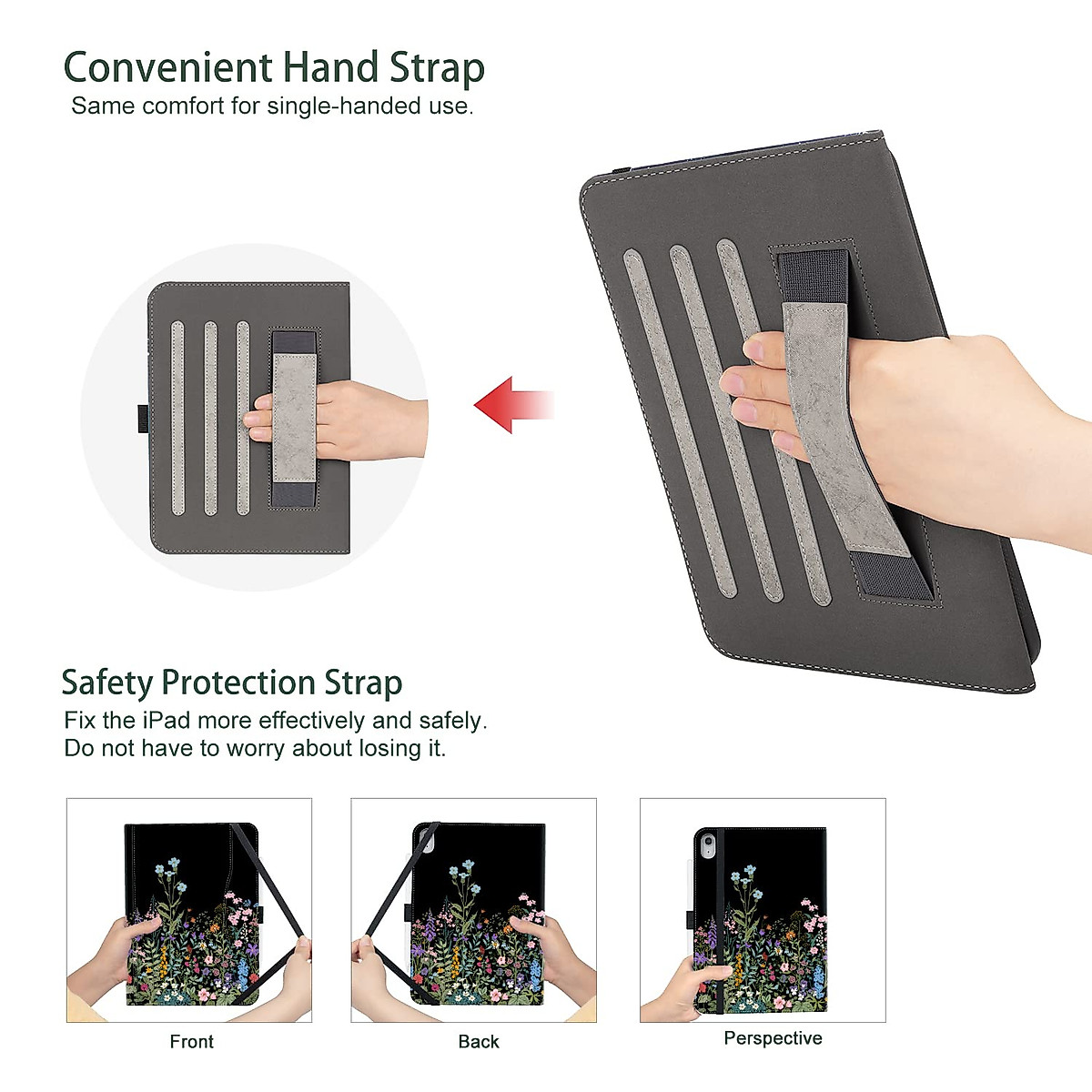 Convenient Hand Strap
Same comfort for single-handed use.

Safety Protection Strap
Fix the iPad more effectively and safely.
Do not have to worry about losing it.

Front

Back

Perspective