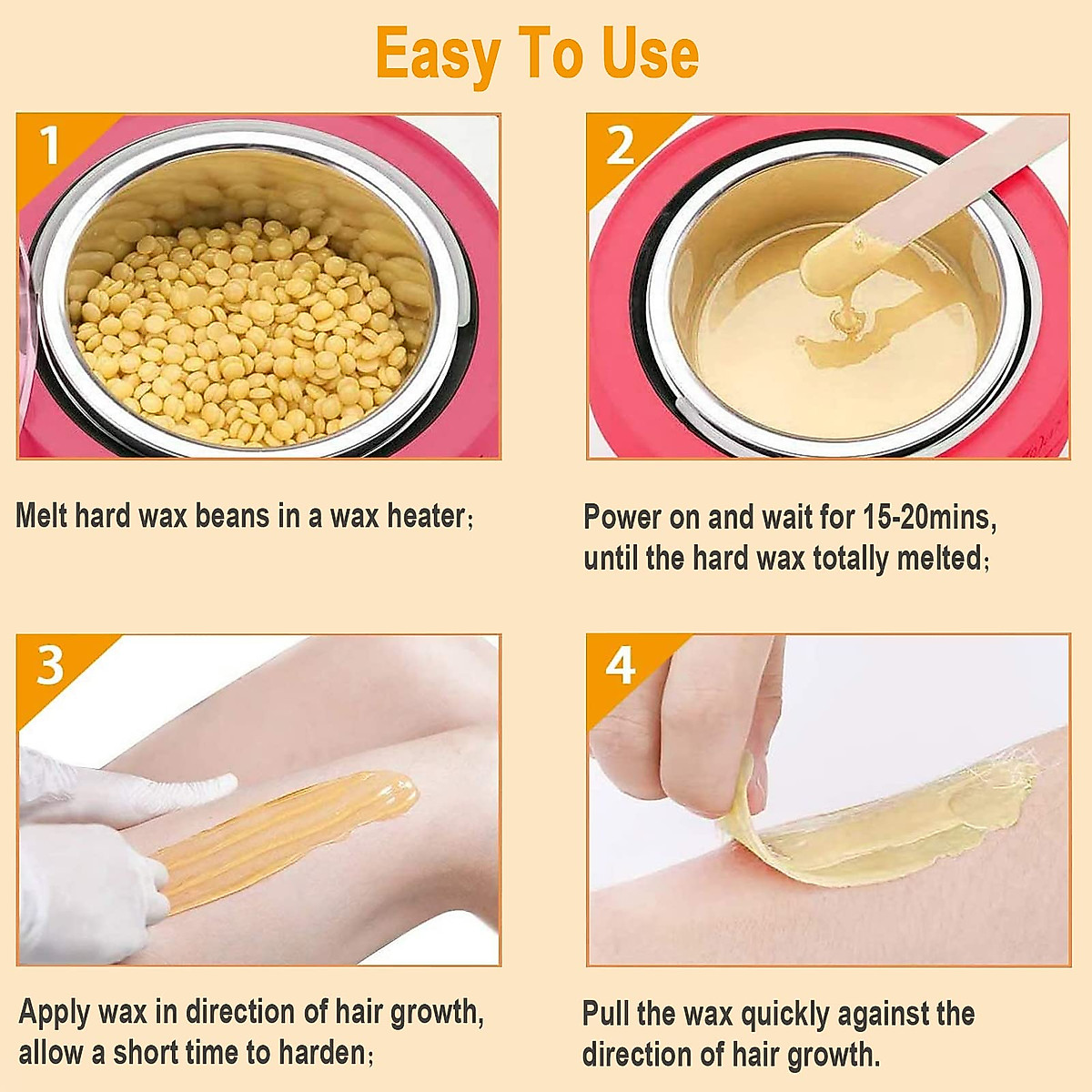 Easy To Use

1

Melt hard wax beans in a wax heater;

2

Power on and wait for 15-20mins, until the hard wax totally melted;

3

Apply wax in direction of hair growth, allow a short time to harden;

4

Pull the wax quickly against the direction of hair growth.