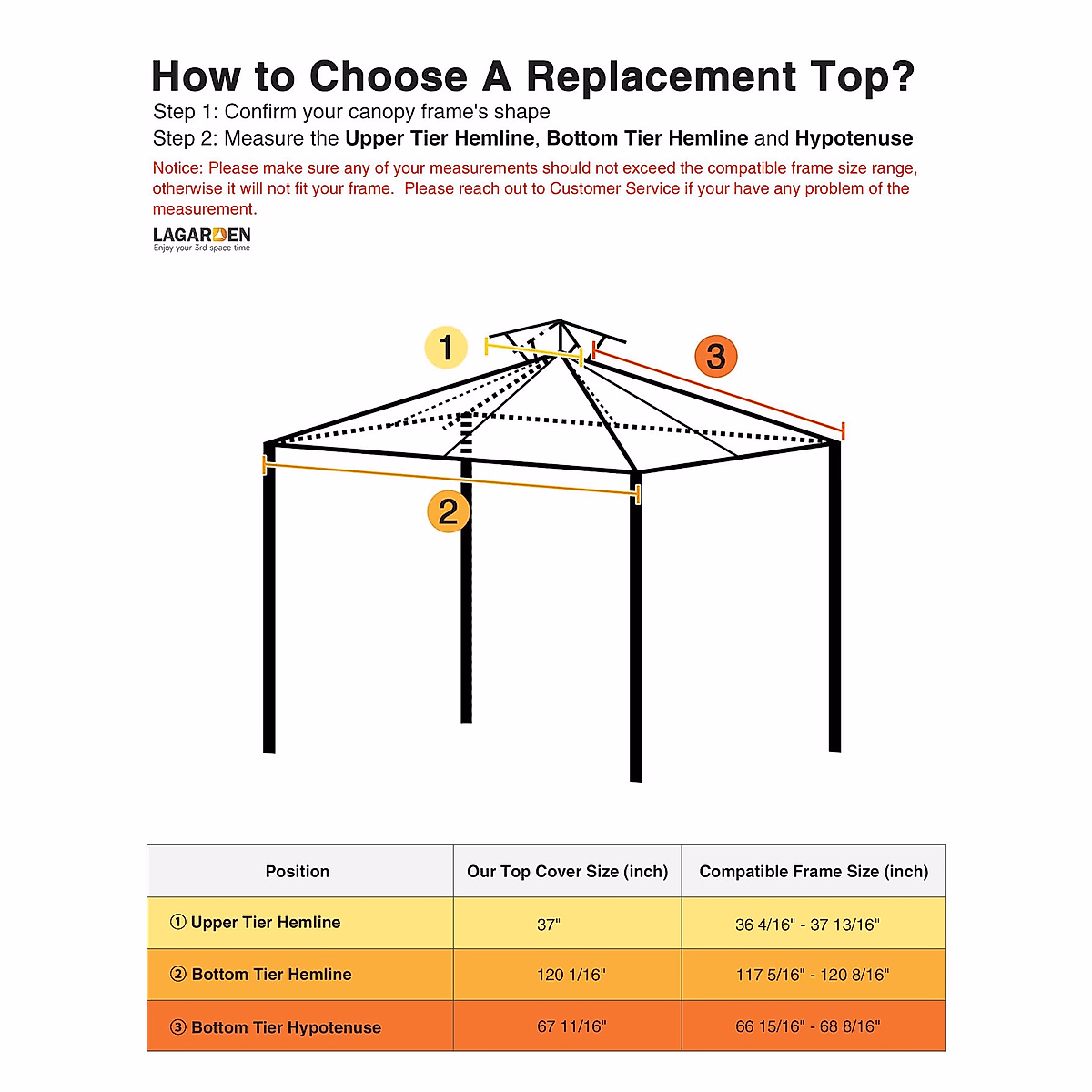 How to Choose A Replacement Top?
Step 1: Confirm your canopy frame's shape
Step 2: Measure the Upper Tier Hemline, Bottom Tier Hemline and Hypotenuse
Notice: Please make sure any of your measurements should not exceed the compatible frame size range, otherwise it will not fit your frame. Please reach out to Customer Service if your have any problem of the measurement.
LAGARDEN
Enjoy your 3rd space time

1
3
2

| Position | Our Top Cover Size (inch) | Compatible Frame Size (inch) |
|---|---|---|
| ① Upper Tier Hemline | 37" | 36 4/16" - 37 13/16" |
| ② Bottom Tier Hemline | 120 1/16" | 117 5/16" - 120 8/16" |
| ③ Bottom Tier Hypotenuse | 67 11/16" | 66 15/16" - 68 8/16" |