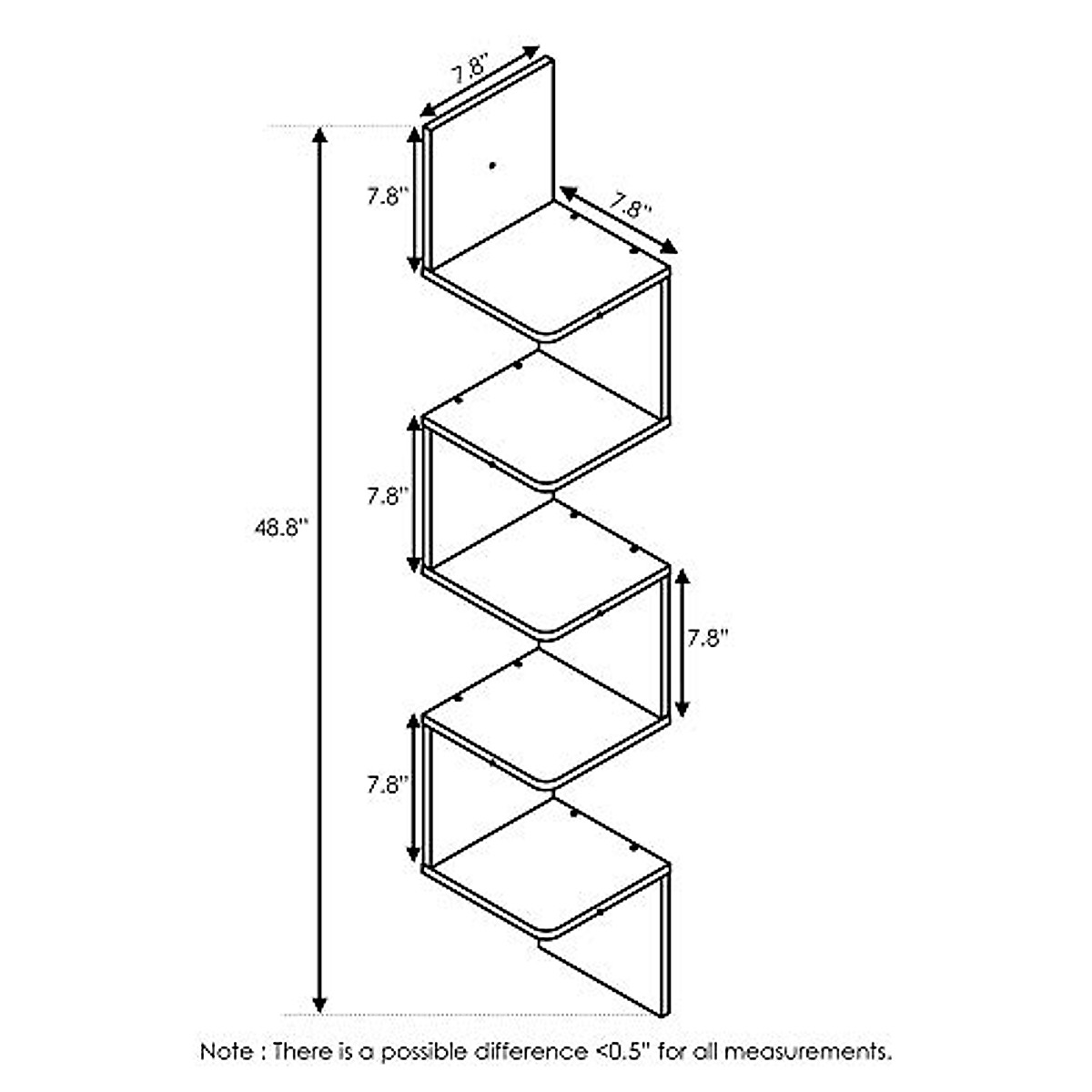 7.8"

7.8"

7.8"

48.8"

7.8"

7.8"

7.8"

Note : There is a possible difference <0.5" for all measurements.