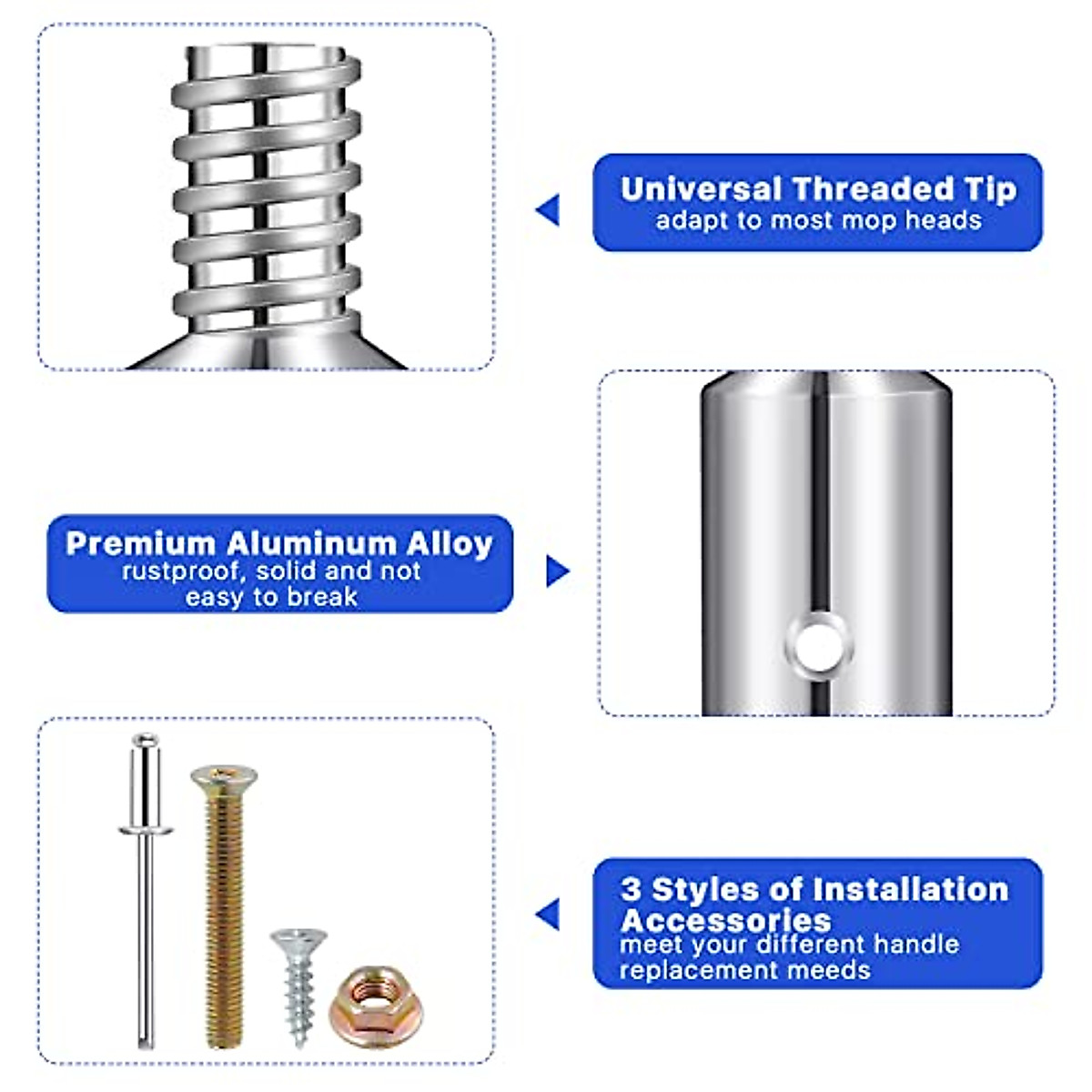 Universal Threaded Tip
adapt to most mop heads

Premium Aluminum Alloy
rustproof, solid and not easy to break

3 Styles of Installation Accessories
meet your different handle replacement meeds