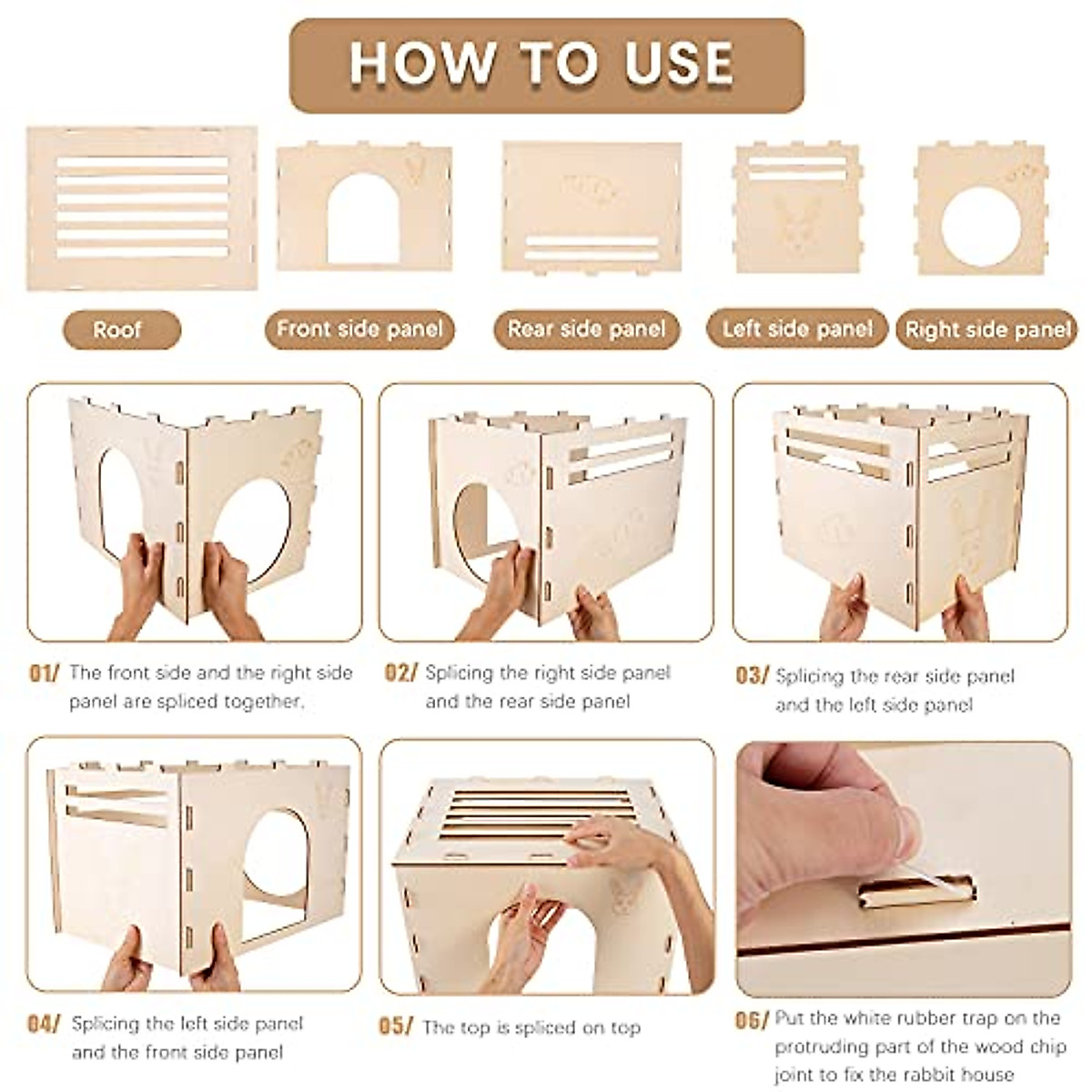 HOW TO USE

Roof

Front side panel

Rear side panel

Left side panel

Right side panel

01/ The front side and the right side panel are spliced together.

02/ Splicing the right side panel and the rear side panel

03/ Splicing the rear side panel and the left side panel

04/ Splicing the left side panel and the front side panel

05/ The top is spliced on top

06/ Put the white rubber trap on the protruding part of the wood chip joint to fix the rabbit house