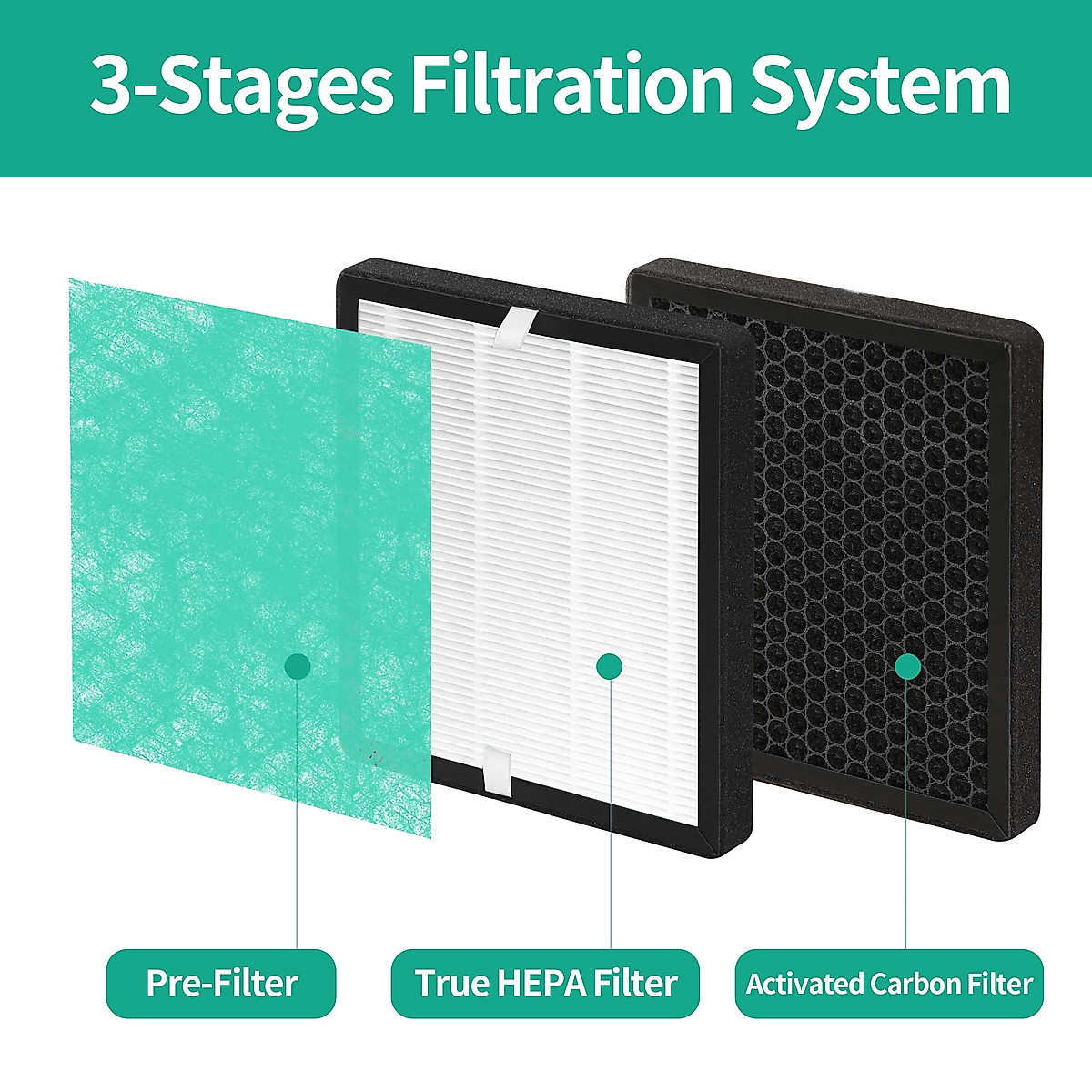 3-Stages Filtration System

Pre-Filter

True HEPA Filter

Activated Carbon Filter