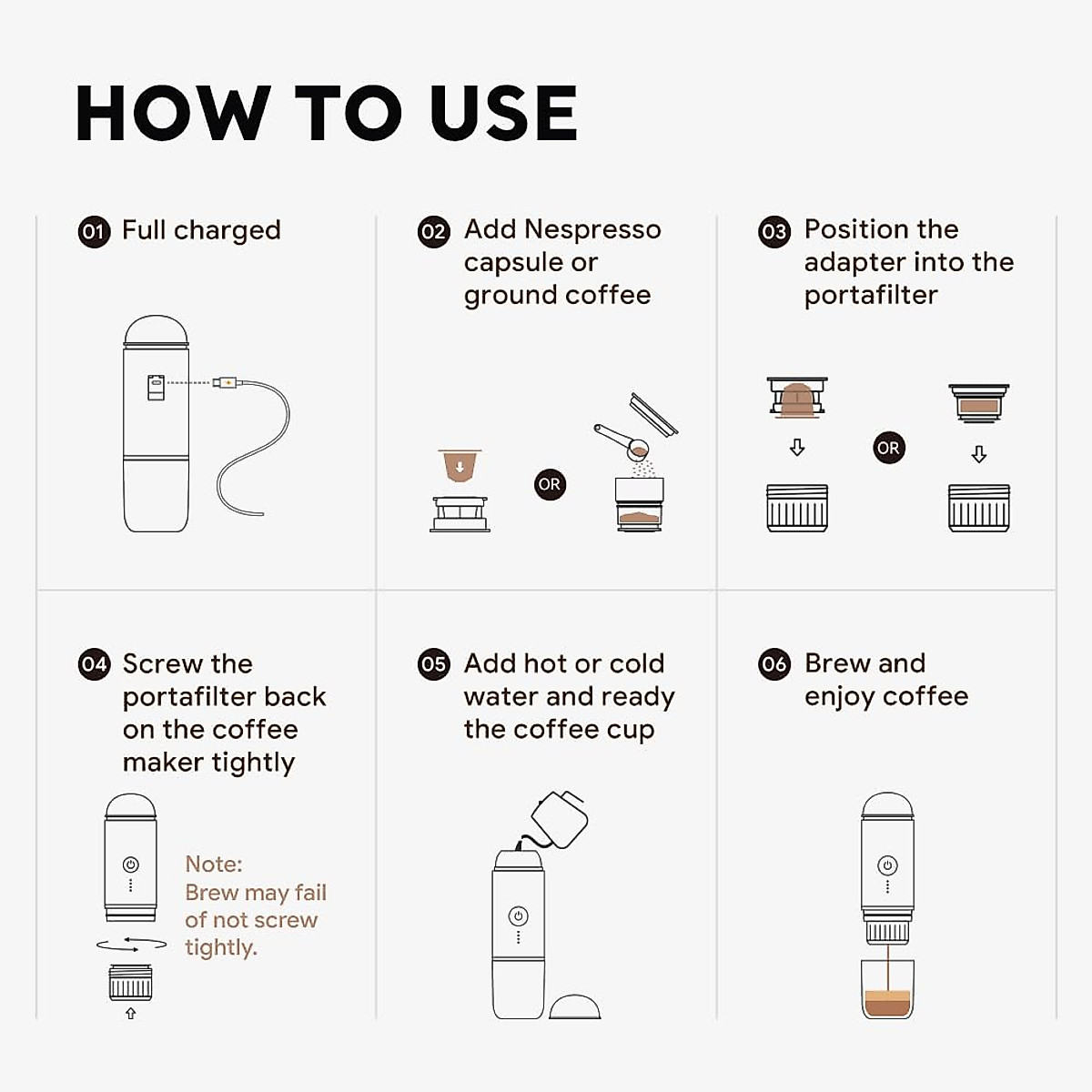 HOW TO USE

01 Full charged

02 Add Nespresso capsule or ground coffee

OR

03 Position the adapter into the portafilter

OR

04 Screw the portafilter back on the coffee maker tightly

Note: Brew may fail of not screw tightly.

05 Add hot or cold water and ready the coffee cup

06 Brew and enjoy coffee