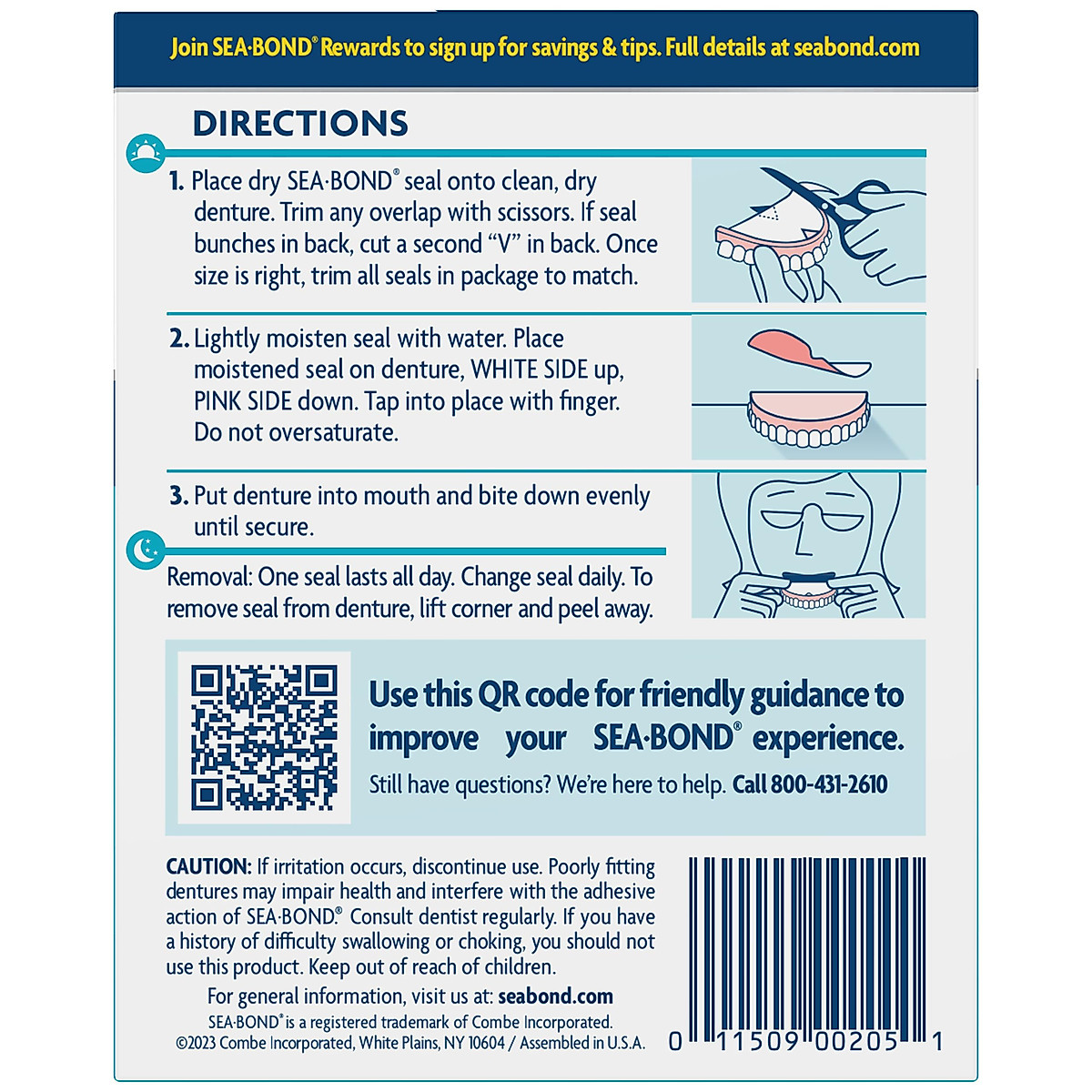 Join SEA·BOND® Rewards to sign up for savings & tips. Full details at seabond.com

DIRECTIONS

1. Place dry SEA·BOND® seal onto clean, dry denture. Trim any overlap with scissors. If seal bunches in back, cut a second "V" in back. Once size is right, trim all seals in package to match.

2. Lightly moisten seal with water. Place moistened seal on denture, WHITE SIDE up, PINK SIDE down. Tap into place with finger. Do not oversaturate.

3. Put denture into mouth and bite down evenly until secure.

Removal: One seal lasts all day. Change seal daily. To remove seal from denture, lift corner and peel away.

Use this QR code for friendly guidance to improve your SEA·BOND® experience.

Still have questions? We're here to help. Call 800-431-2610

CAUTION: If irritation occurs, discontinue use. Poorly fitting dentures may impair health and interfere with the adhesive action of SEA·BOND®. Consult dentist regularly. If you have a history of difficulty swallowing or choking, you should not use this product. Keep out of reach of children.

For general information, visit us at: seabond.com

SEA·BOND® is a registered trademark of Combe Incorporated.
©2023 Combe Incorporated, White Plains, NY 10604 / Assembled in U.S.A.

0 11509 00205 1