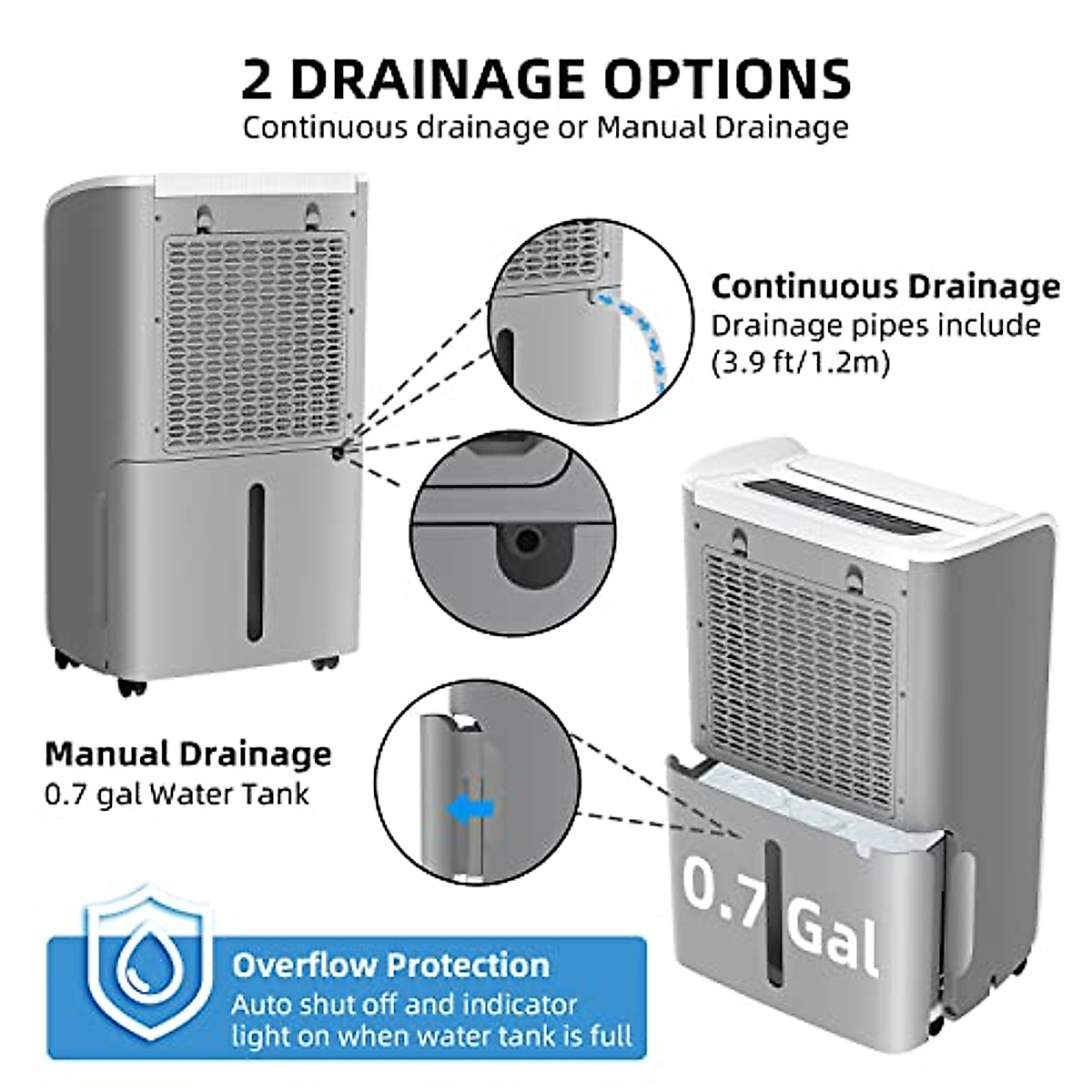 2 DRAINAGE OPTIONS
Continuous drainage or Manual Drainage

Continuous Drainage
Drainage pipes include (3.9 ft/1.2m)

Manual Drainage
0.7 gal Water Tank

0.7 Gal

Overflow Protection
Auto shut off and indicator light on when water tank is full