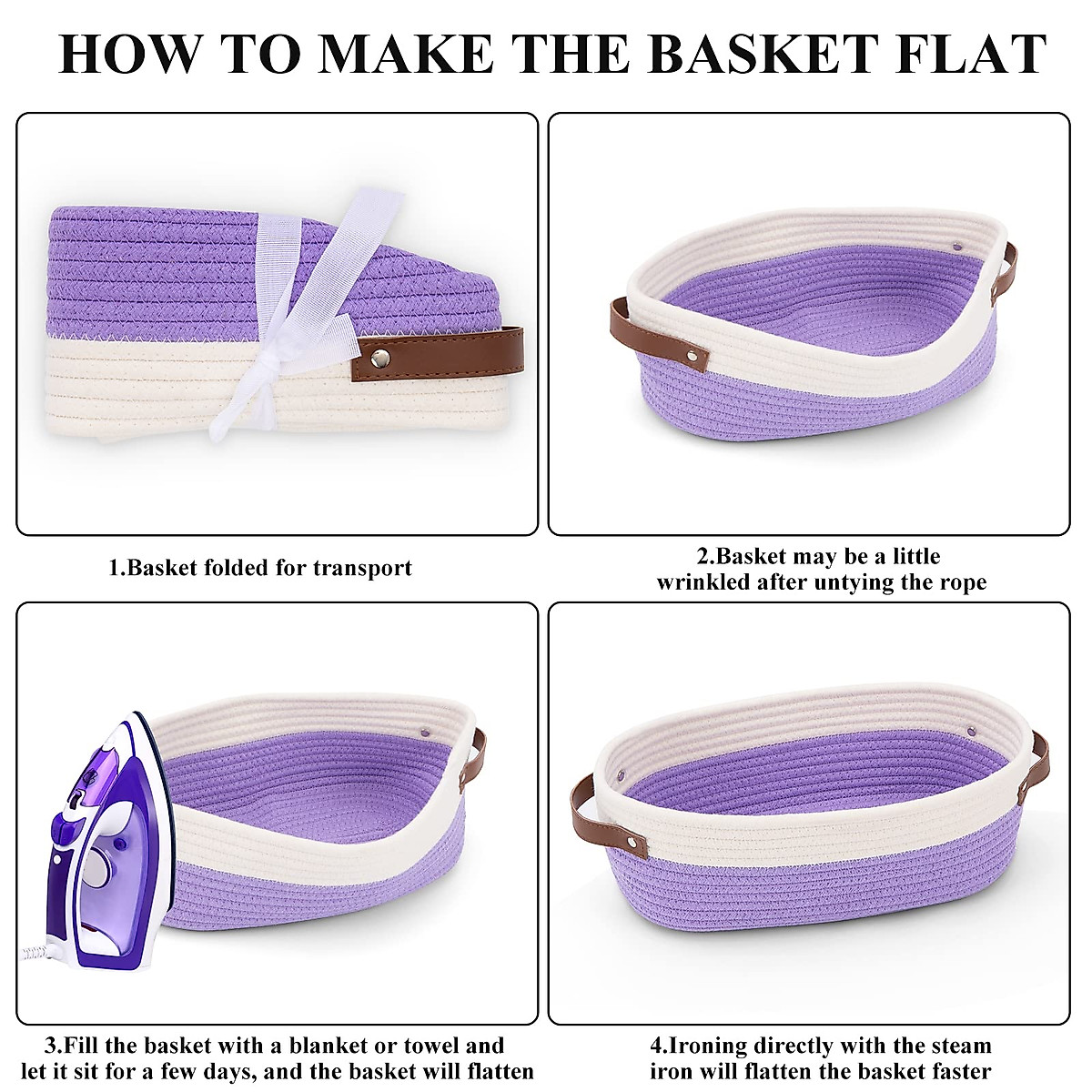 HOW TO MAKE THE BASKET FLAT

1.Basket folded for transport

2.Basket may be a little wrinkled after untying the rope

3.Fill the basket with a blanket or towel and let it sit for a few days, and the basket will flatten

4.Ironing directly with the steam iron will flatten the basket faster