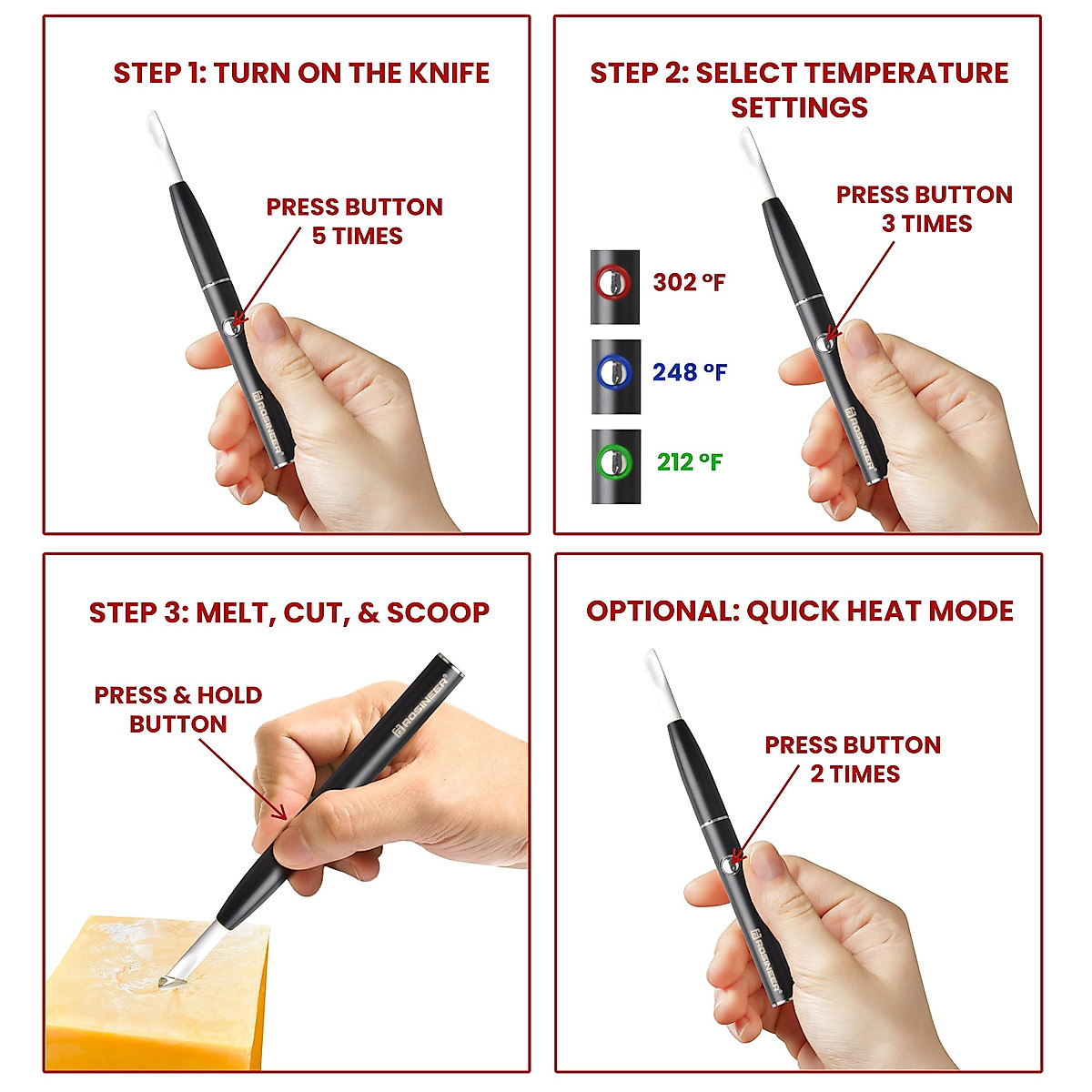 STEP 1: TURN ON THE KNIFE

PRESS BUTTON
5 TIMES

ROSINEER

STEP 2: SELECT TEMPERATURE SETTINGS

PRESS BUTTON
3 TIMES

302 °F

248 °F

212 °F

ROSINEER

STEP 3: MELT, CUT, & SCOOP

PRESS & HOLD
BUTTON

ROSINEER

OPTIONAL: QUICK HEAT MODE

PRESS BUTTON
2 TIMES

ROSINEER