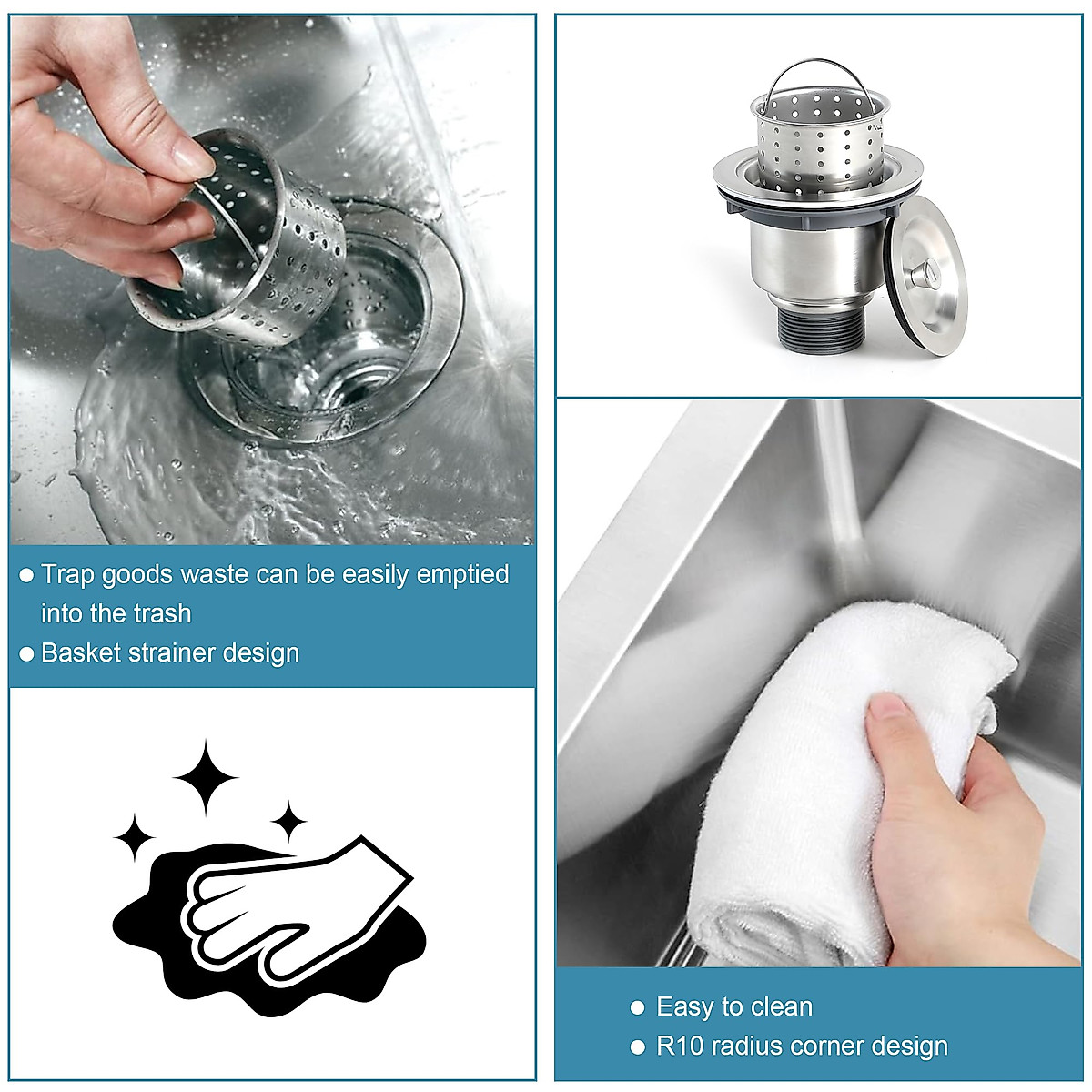 ● Trap goods waste can be easily emptied into the trash
● Basket strainer design

● Easy to clean
● R10 radius corner design