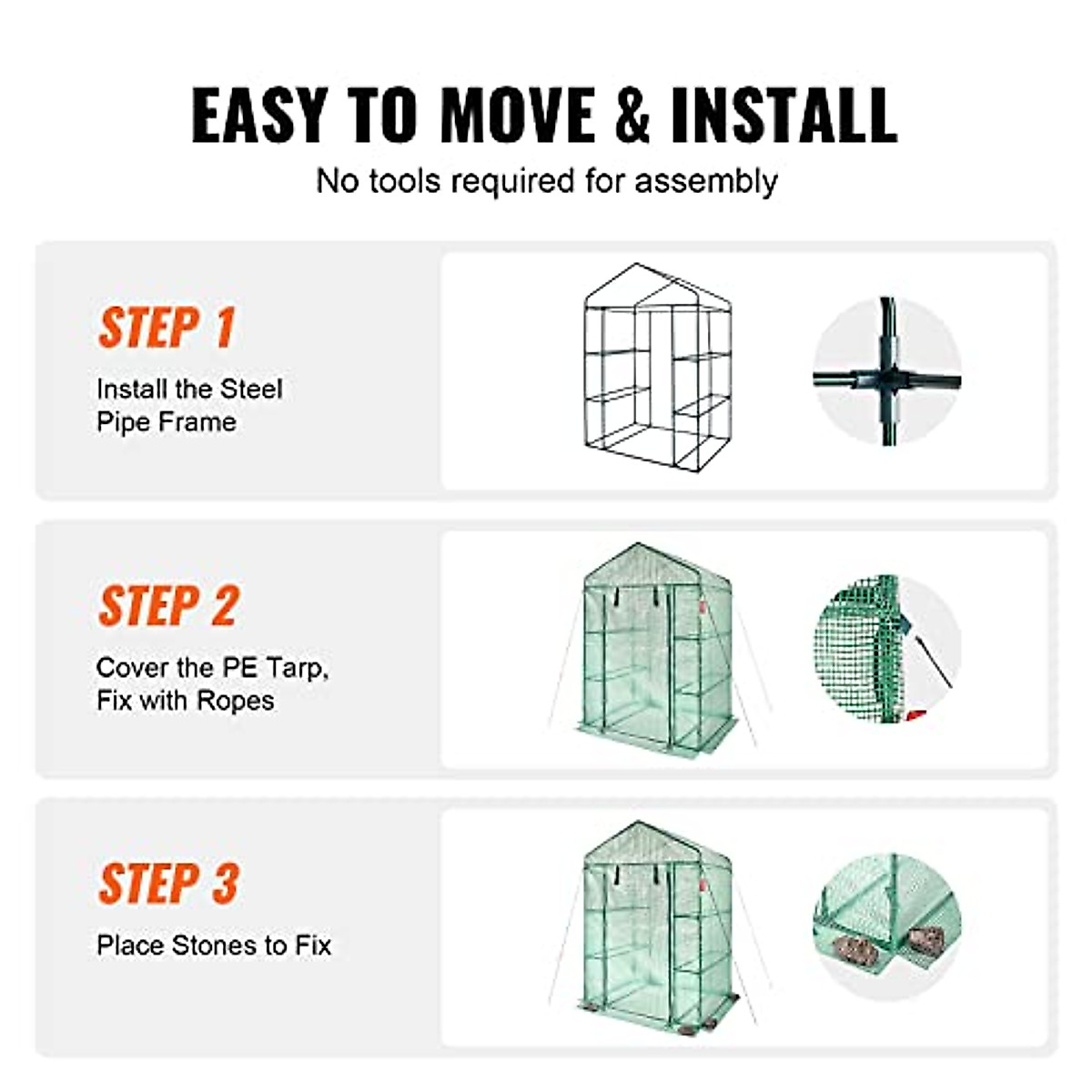 EASY TO MOVE & INSTALL
No tools required for assembly

STEP 1
Install the Steel Pipe Frame

STEP 2
Cover the PE Tarp, Fix with Ropes

STEP 3
Place Stones to Fix