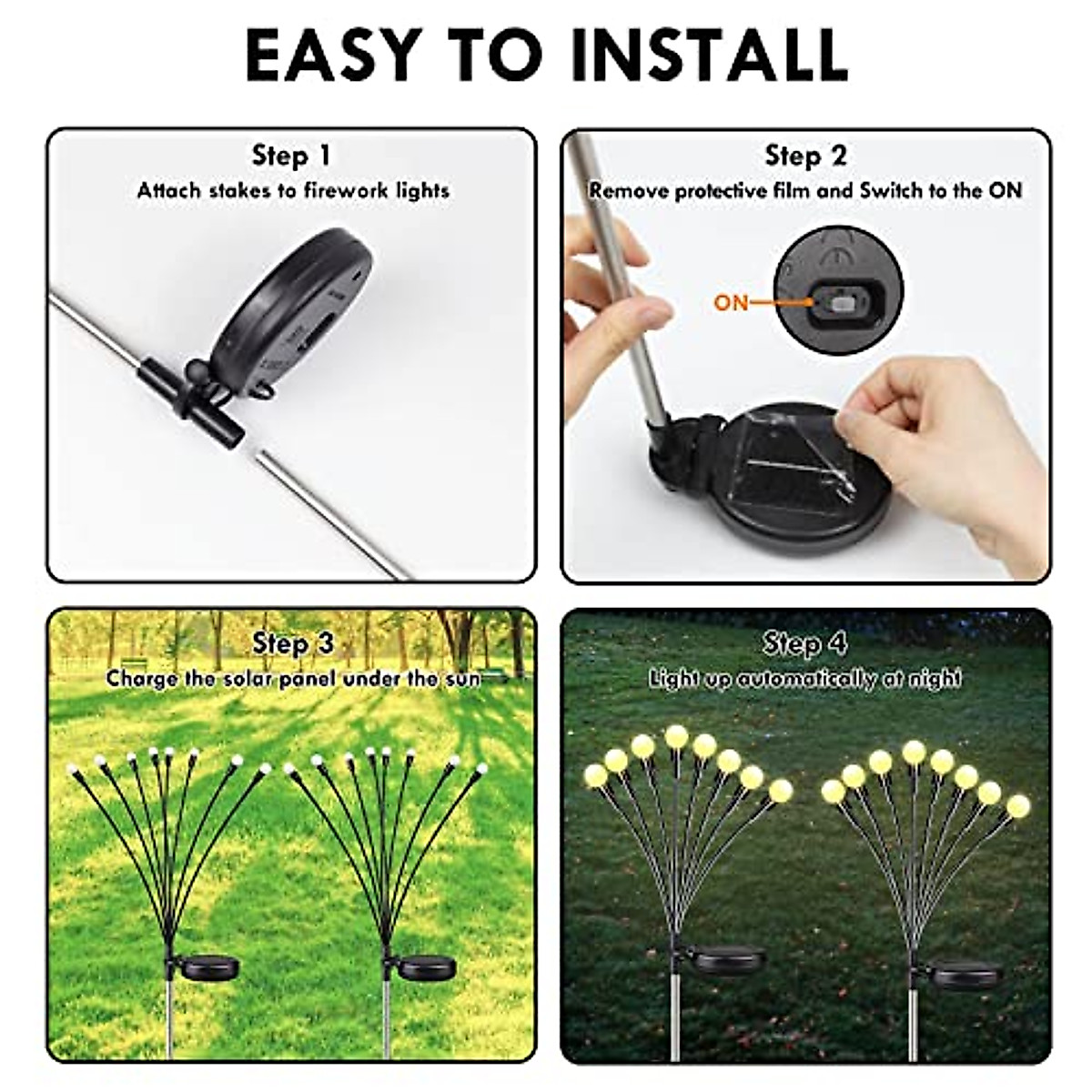 EASY TO INSTALL

Step 1
Attach stakes to firework lights

Step 2
Remove protective film and Switch to the ON

ON

Step 3
Charge the solar panel under the sun

Step 4
Light up automatically at night