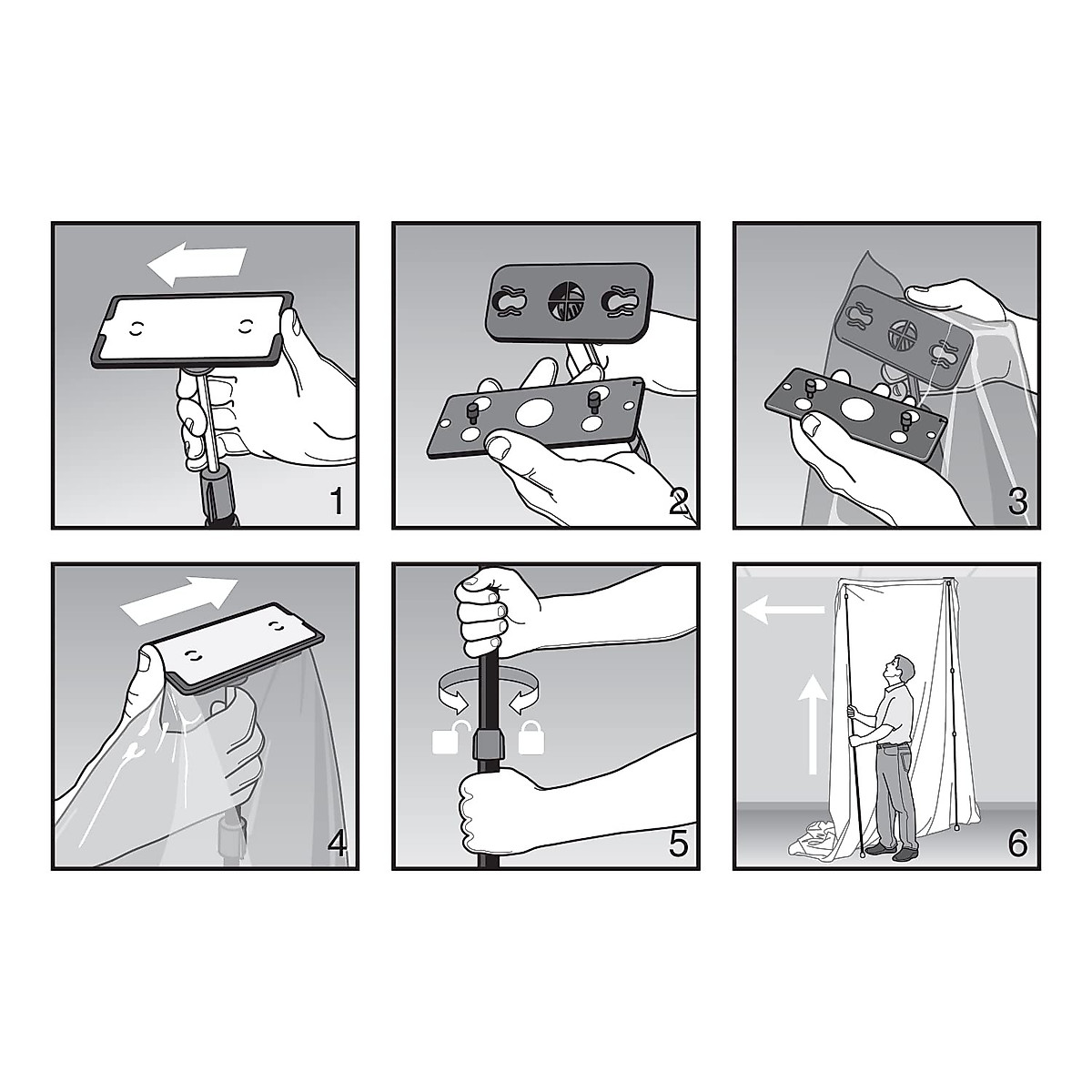 1

2

3

4

5

6