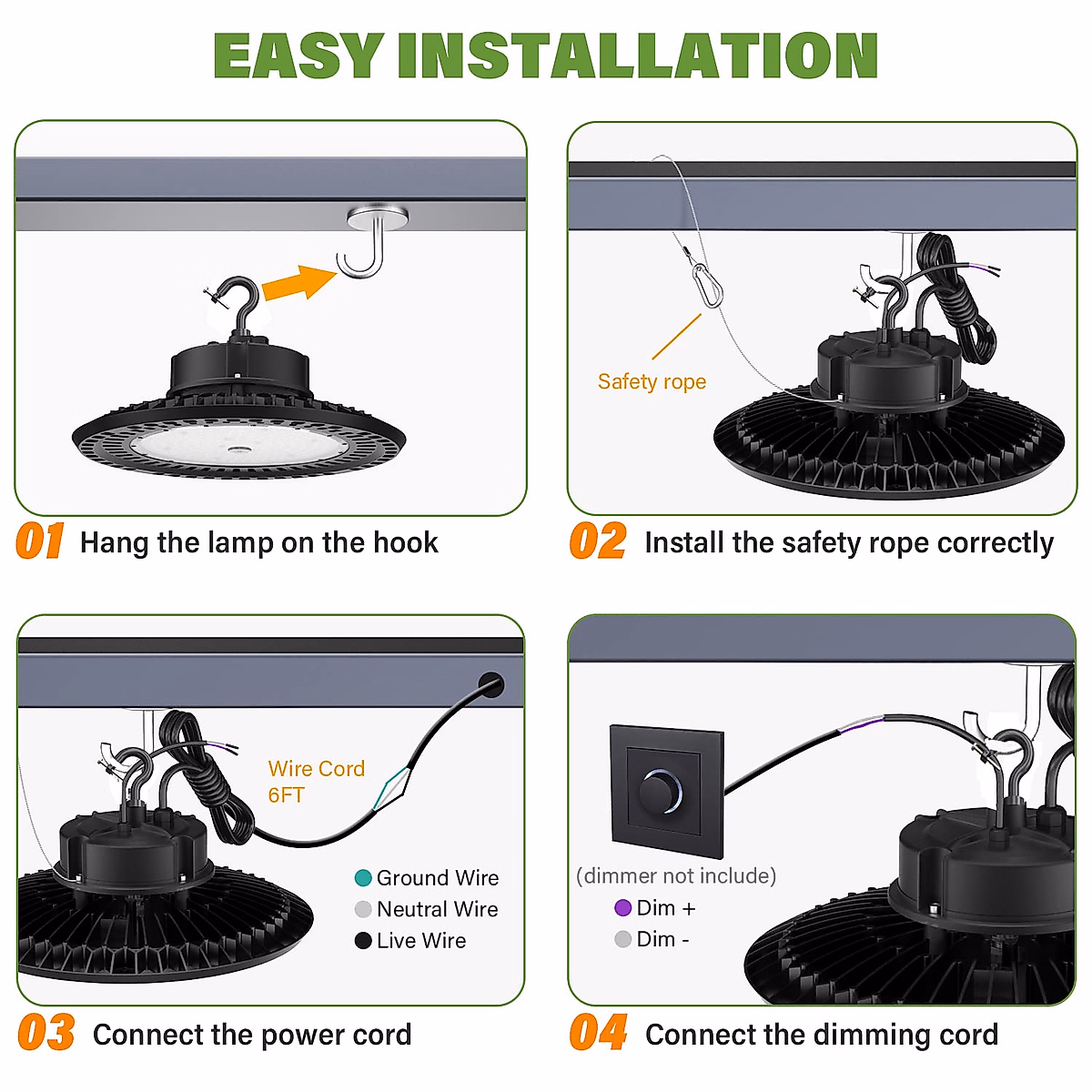 EASY INSTALLATION

01 Hang the lamp on the hook

Safety rope

02 Install the safety rope correctly

Wire Cord
6FT

Ground Wire
Neutral Wire
Live Wire

03 Connect the power cord

(dimmer not include)
Dim +
Dim -

04 Connect the dimming cord