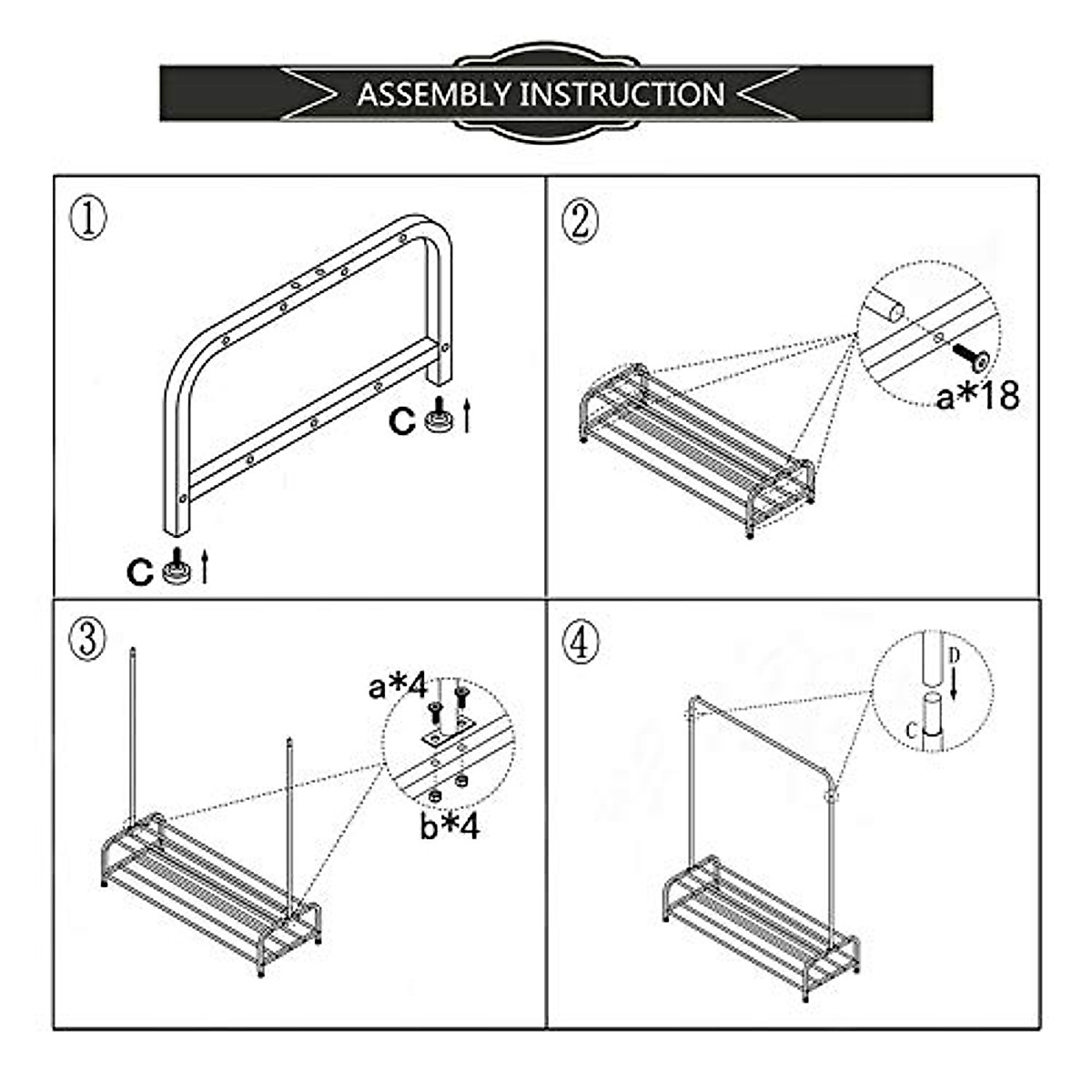 ASSEMBLY INSTRUCTION

①

C

C

②

a*18

③

a*4

b*4

④

D

C