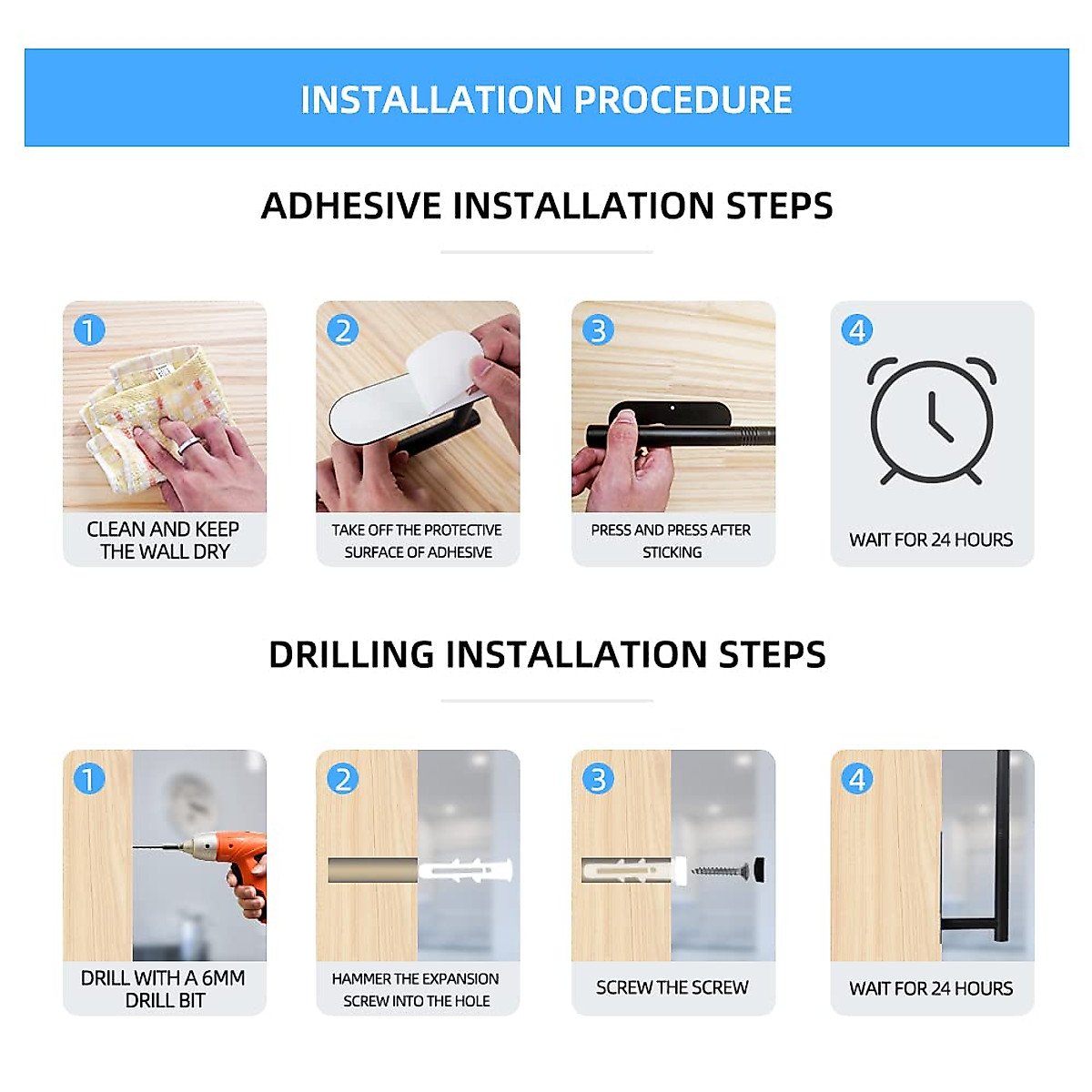 INSTALLATION PROCEDURE

ADHESIVE INSTALLATION STEPS

1
CLEAN AND KEEP THE WALL DRY

2
TAKE OFF THE PROTECTIVE SURFACE OF ADHESIVE

3
PRESS AND PRESS AFTER STICKING

4
WAIT FOR 24 HOURS

DRILLING INSTALLATION STEPS

1
DRILL WITH A 6MM DRILL BIT

2
HAMMER THE EXPANSION SCREW INTO THE HOLE

3
SCREW THE SCREW

4
WAIT FOR 24 HOURS