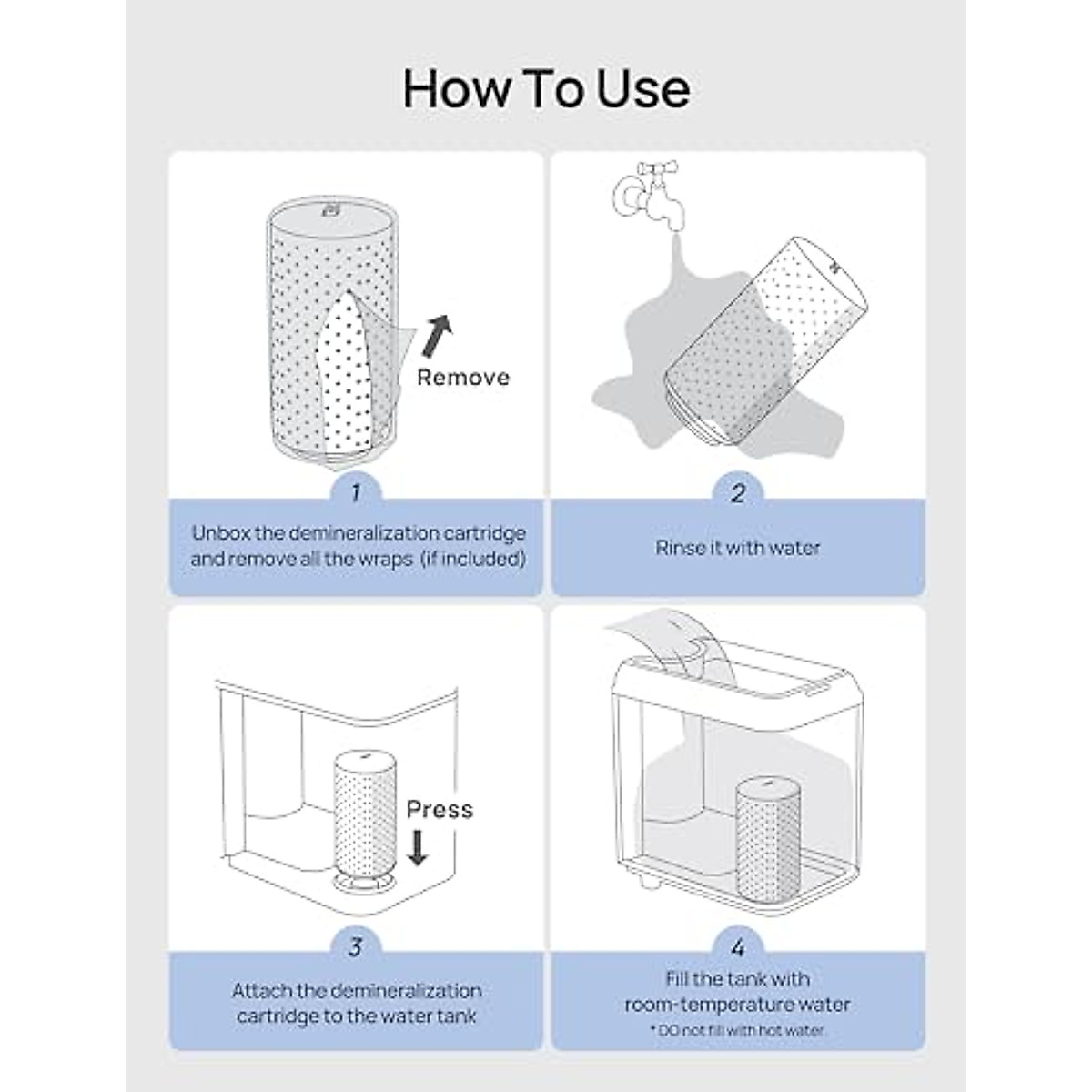 How To Use

Remove

1

Unbox the demineralization cartridge and remove all the wraps (if included)

2

Rinse it with water

Press

3

Attach the demineralization cartridge to the water tank

4

Fill the tank with room-temperature water

* DO not fill with hot water.