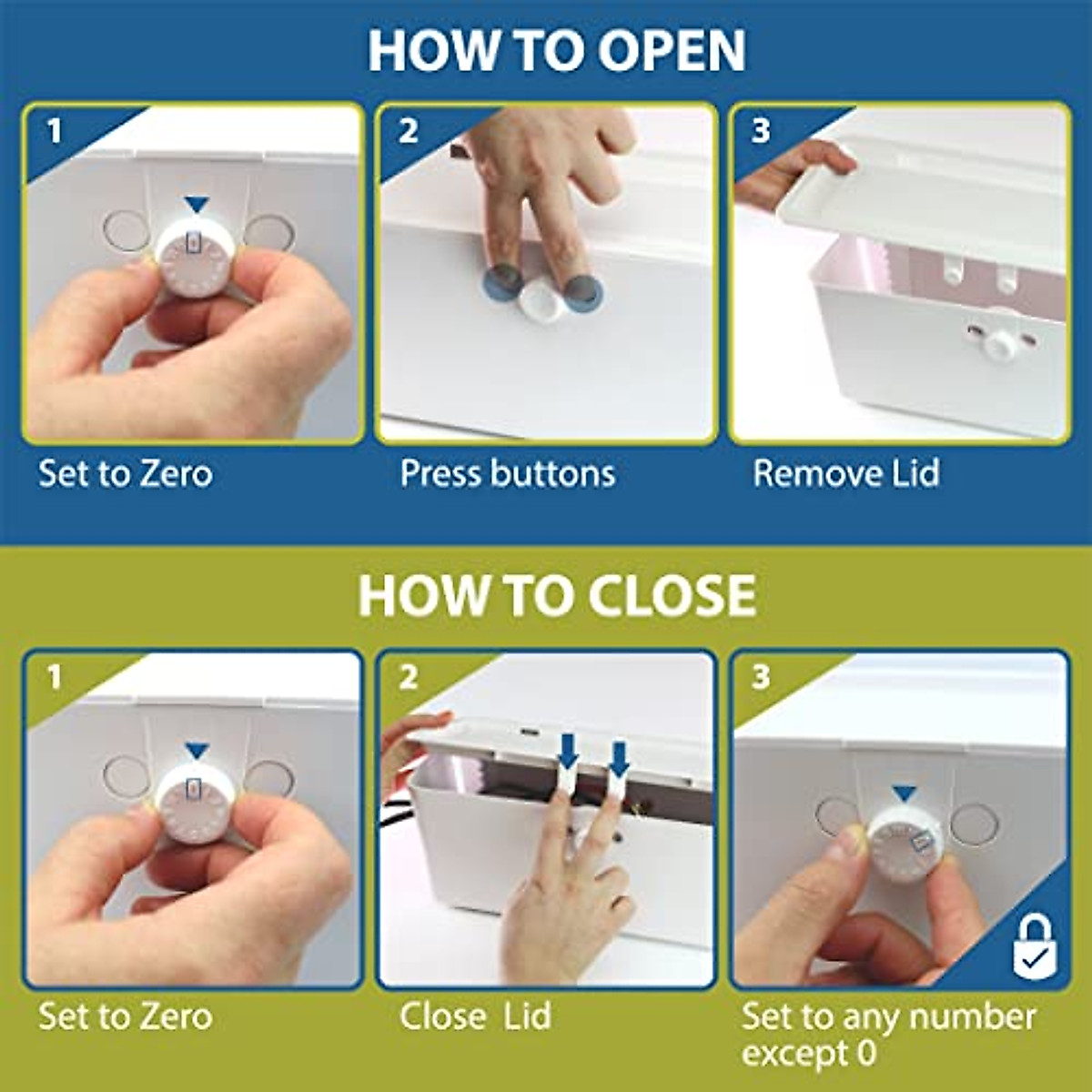 HOW TO OPEN

1

Set to Zero

2

Press buttons

3

Remove Lid

HOW TO CLOSE

1

Set to Zero

2

Close  Lid

3

Set to any number except 0