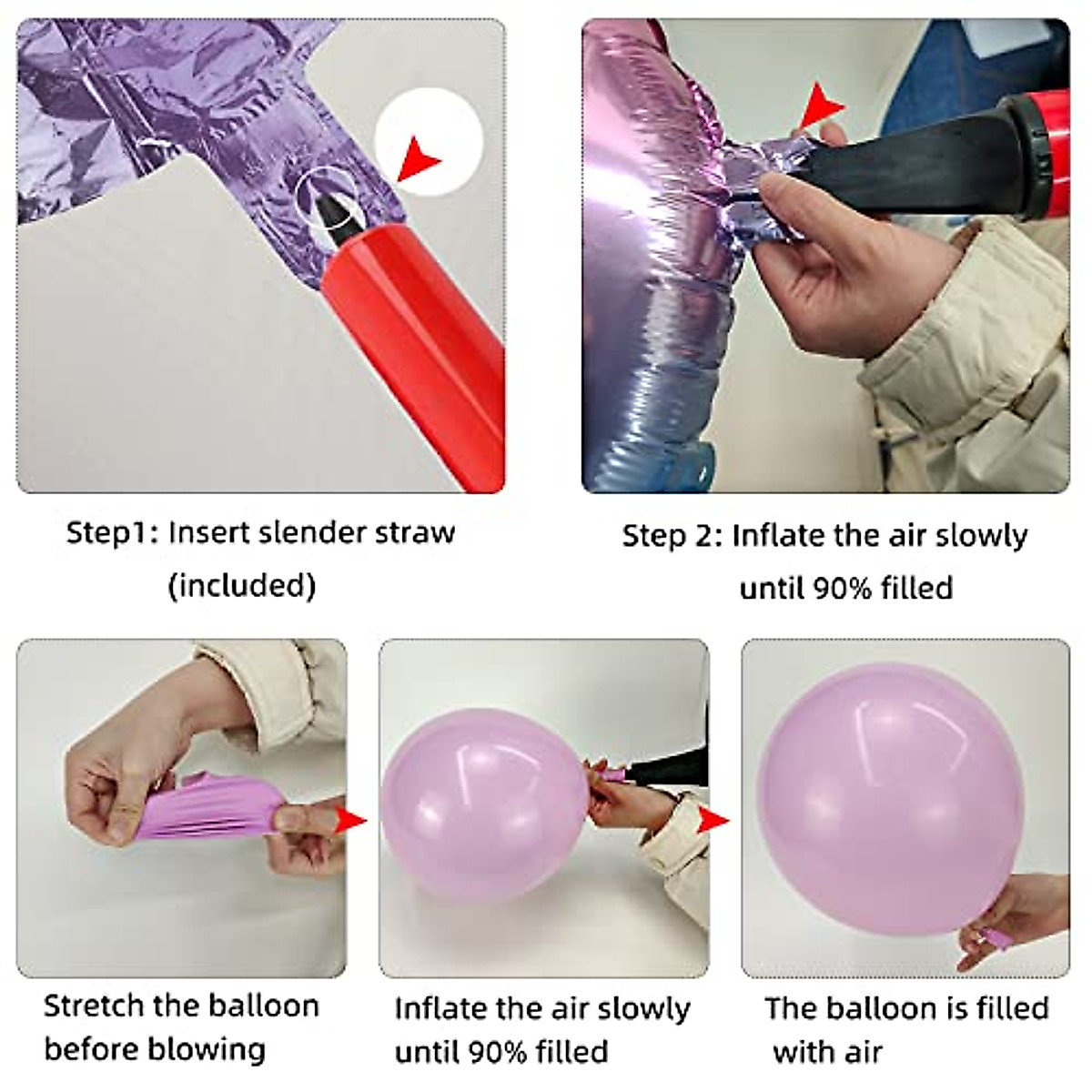 Step1: Insert slender straw (included)

Step 2: Inflate the air slowly until 90% filled

Stretch the balloon before blowing

Inflate the air slowly until 90% filled

The balloon is filled with air