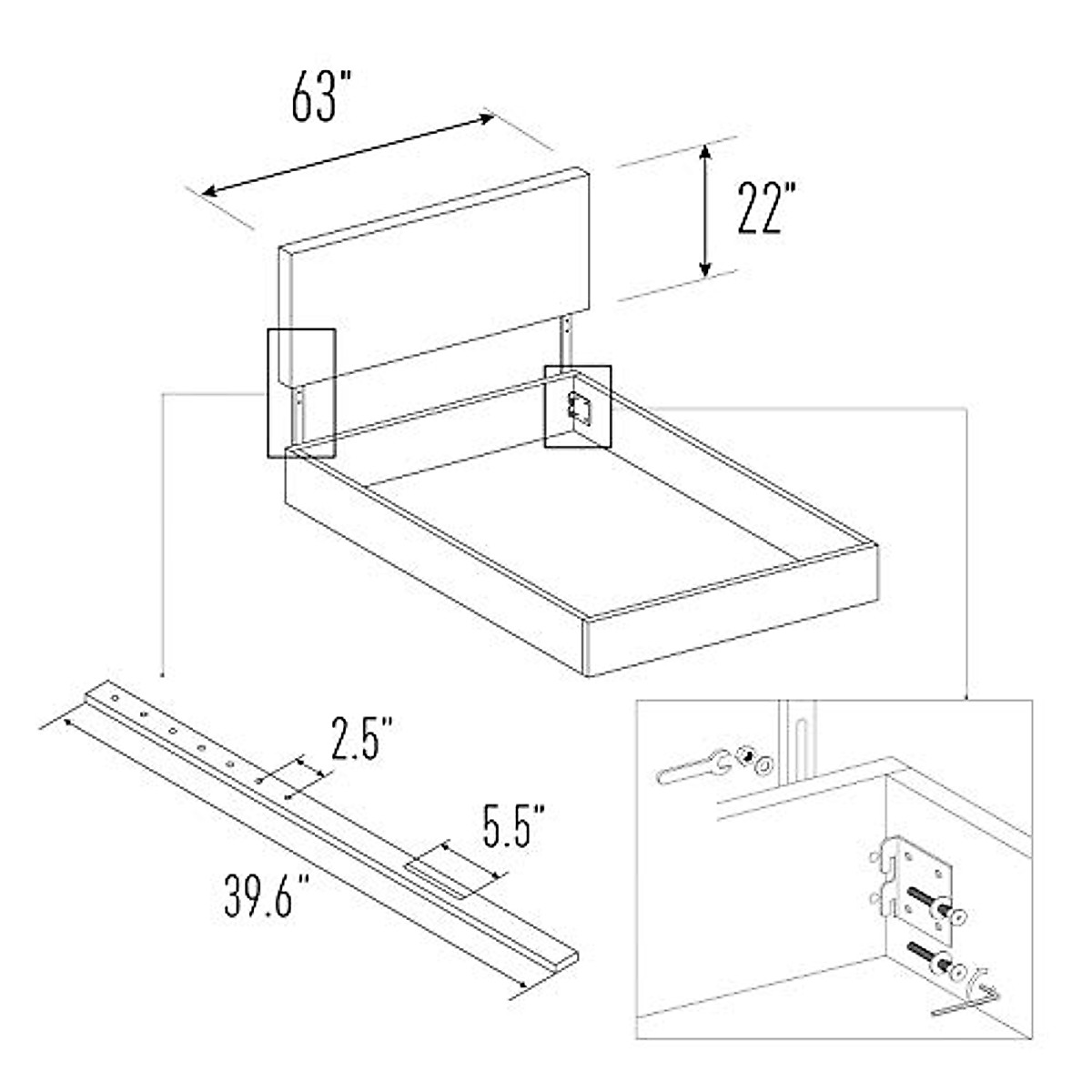 63"

22"

2.5"

5.5"

39.6"