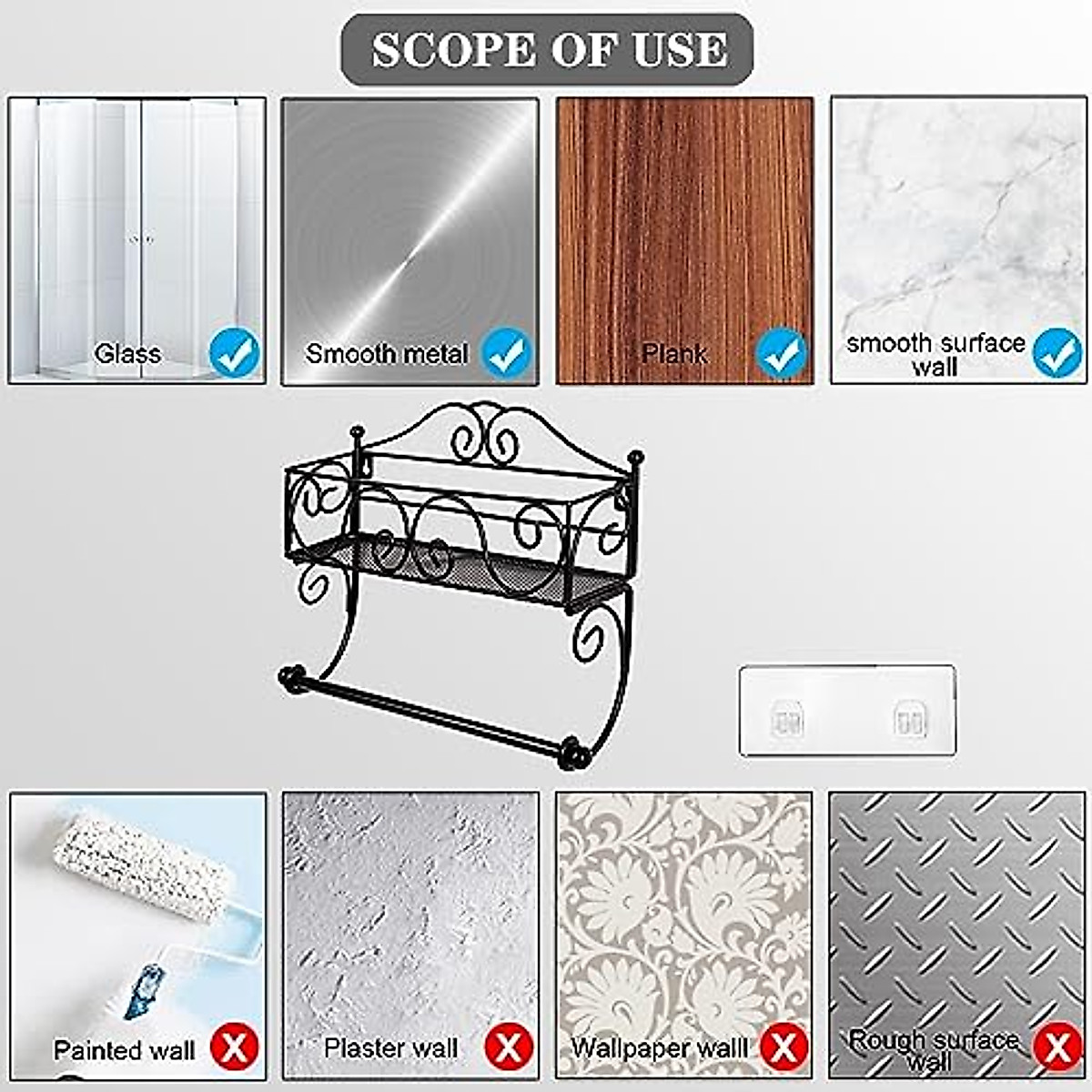 SCOPE OF USE

Glass

Smooth metal

Plank

smooth surface wall

Painted wall

Plaster wall

Wallpaper wall

Rough surface wall