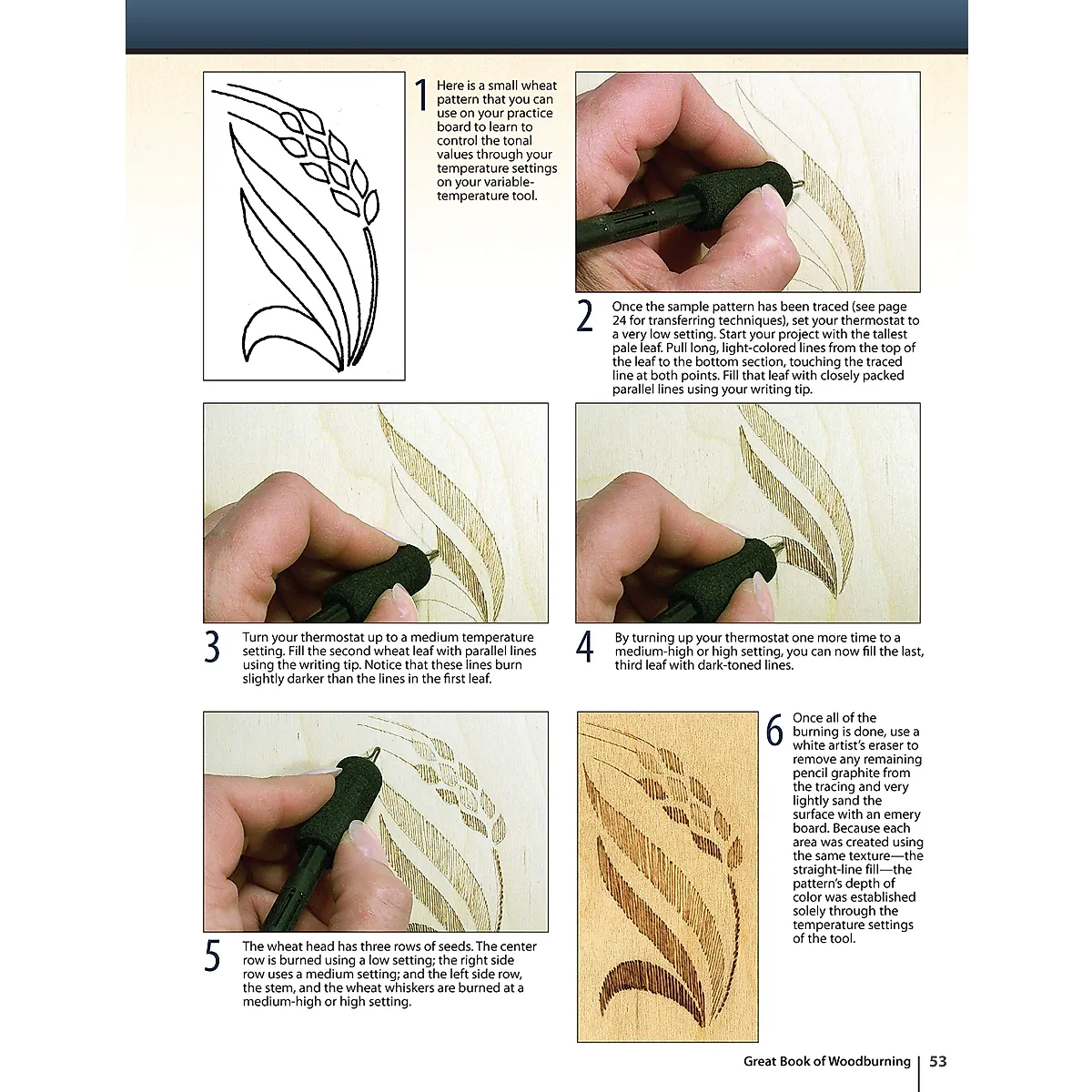 1 Here is a small wheat pattern that you can use on your practice board to learn to control the tonal values through your temperature settings on your variable-temperature tool.

2 Once the sample pattern has been traced (see page 24 for transferring techniques), set your thermostat to a very low setting. Start your project with the tallest pale leaf. Pull long, light-colored lines from the top of the leaf to the bottom section, touching the traced line at both points. Fill that leaf with closely packed parallel lines using your writing tip.

3 Turn your thermostat up to a medium temperature setting. Fill the second wheat leaf with parallel lines using the writing tip. Notice that these lines burn slightly darker than the lines in the first leaf.

4 By turning up your thermostat one more time to a medium-high or high setting, you can now fill the last, third leaf with dark-toned lines.

5 The wheat head has three rows of seeds. The center row is burned using a low setting; the right side row uses a medium setting; and the left side row, the stem, and the wheat whiskers are burned at a medium-high or high setting.

6 Once all of the burning is done, use a white artist's eraser to remove any remaining pencil graphite from the tracing and very lightly sand the surface with an emery board. Because each area was created using the same texture—the straight-line fill—the pattern's depth of color was established solely through the temperature settings of the tool.

Great Book of Woodburning | 53