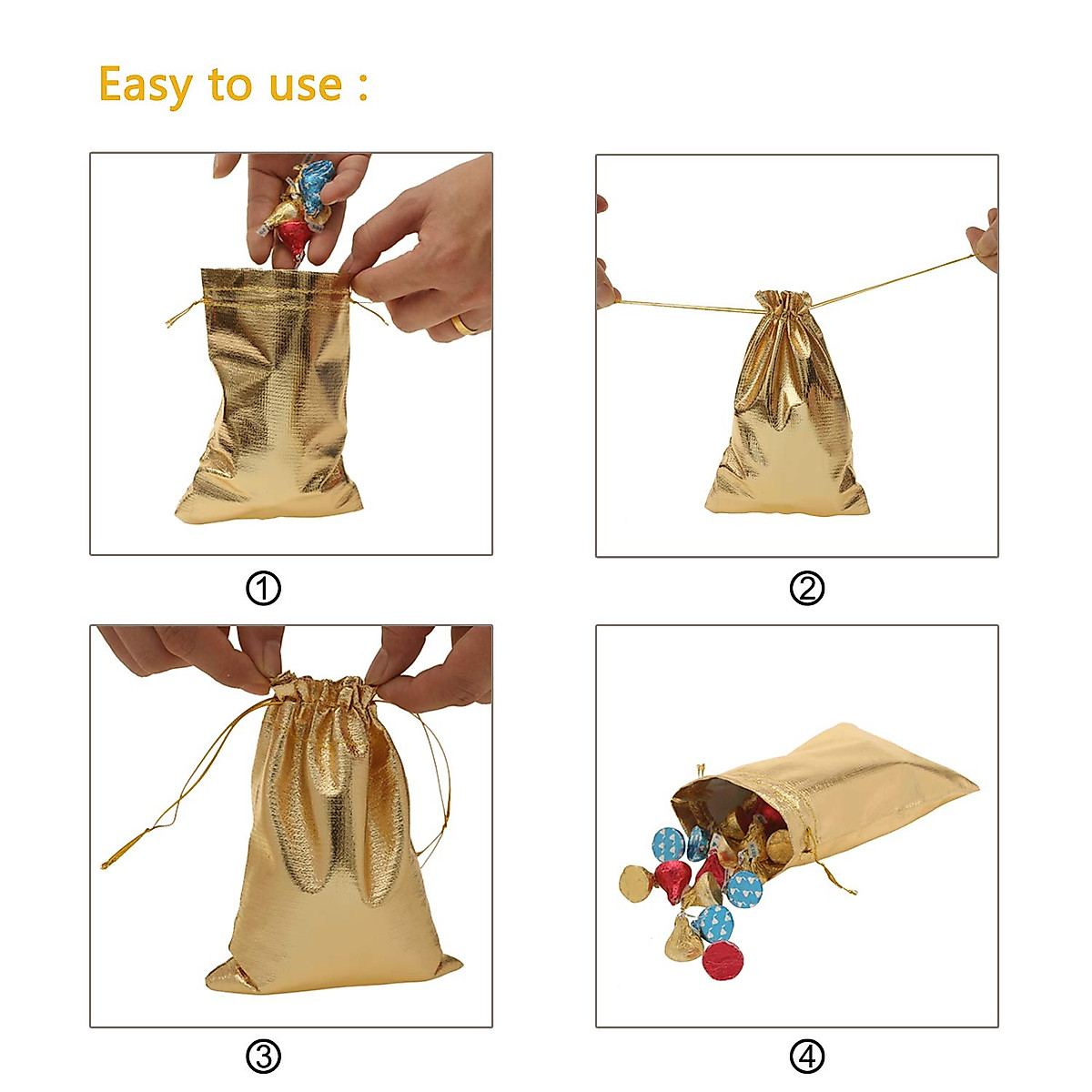 Easy to use :

①

②

③

④