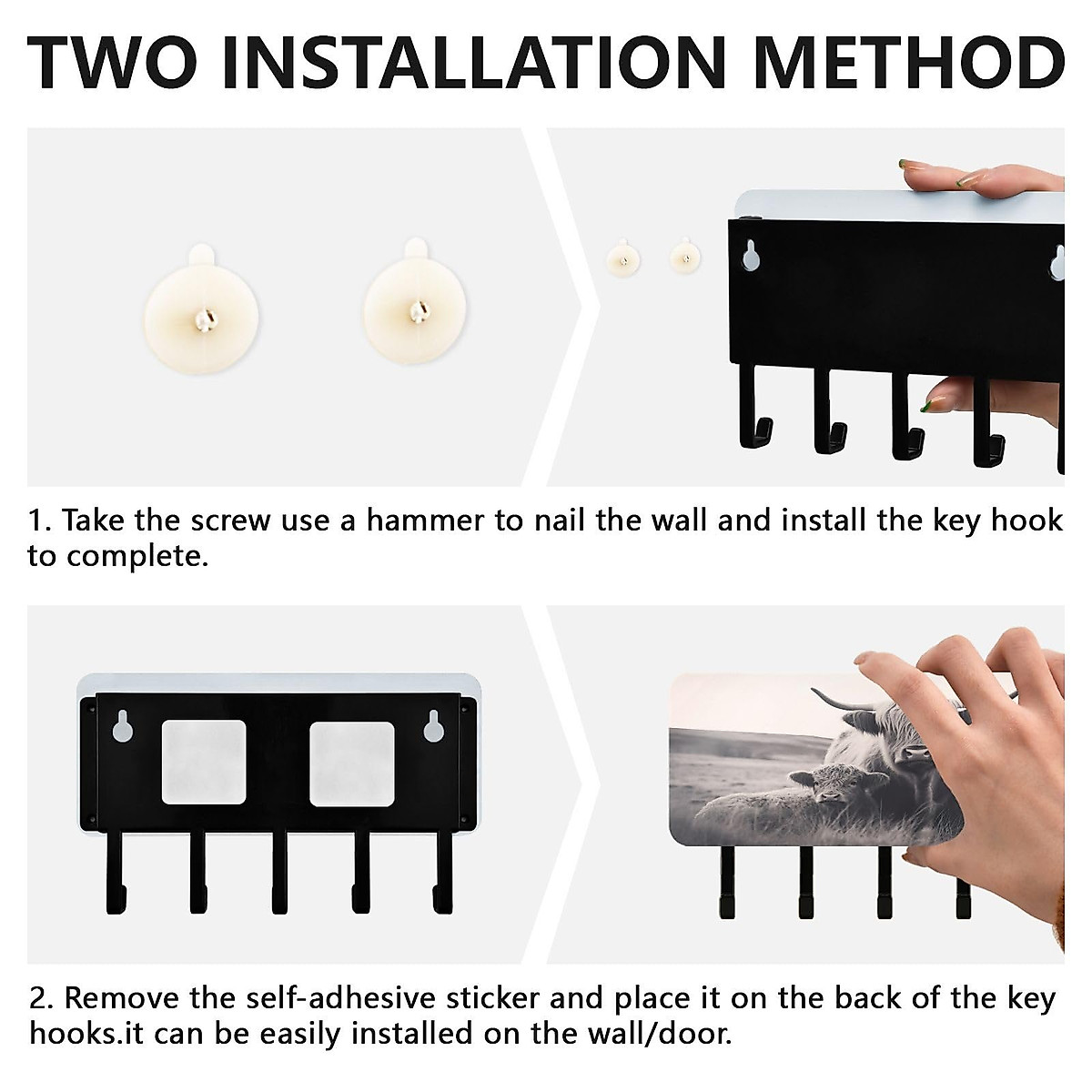 TWO INSTALLATION METHOD

1. Take the screw use a hammer to nail the wall and install the key hook to complete.

2. Remove the self-adhesive sticker and place it on the back of the key hooks.it can be easily installed on the wall/door.