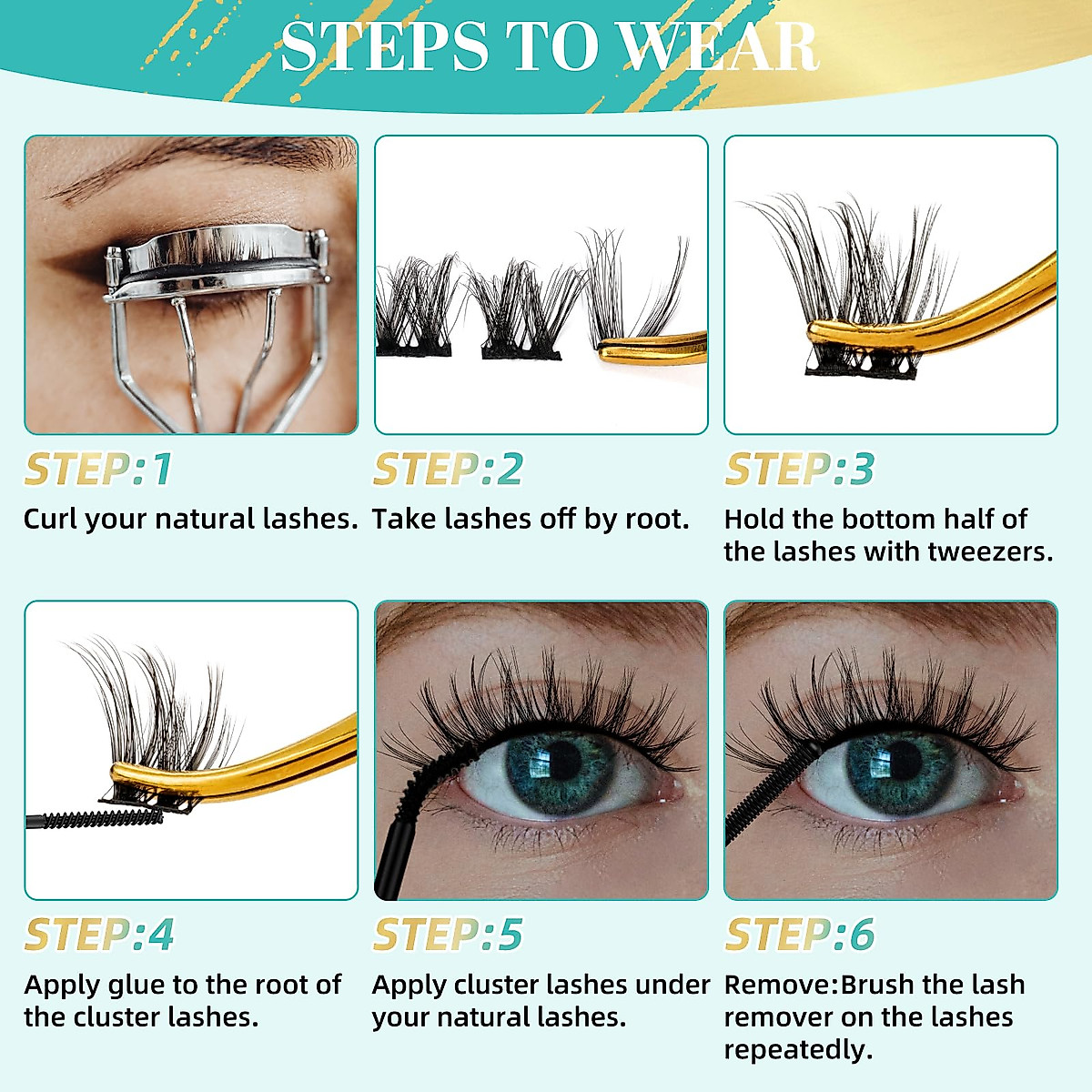 STEPS TO WEAR

STEP:1
Curl your natural lashes.

STEP:2
Take lashes off by root.

STEP:3
Hold the bottom half of the lashes with tweezers.

STEP:4
Apply glue to the root of the cluster lashes.

STEP:5
Apply cluster lashes under your natural lashes.

STEP:6
Remove:Brush the lash remover on the lashes repeatedly.