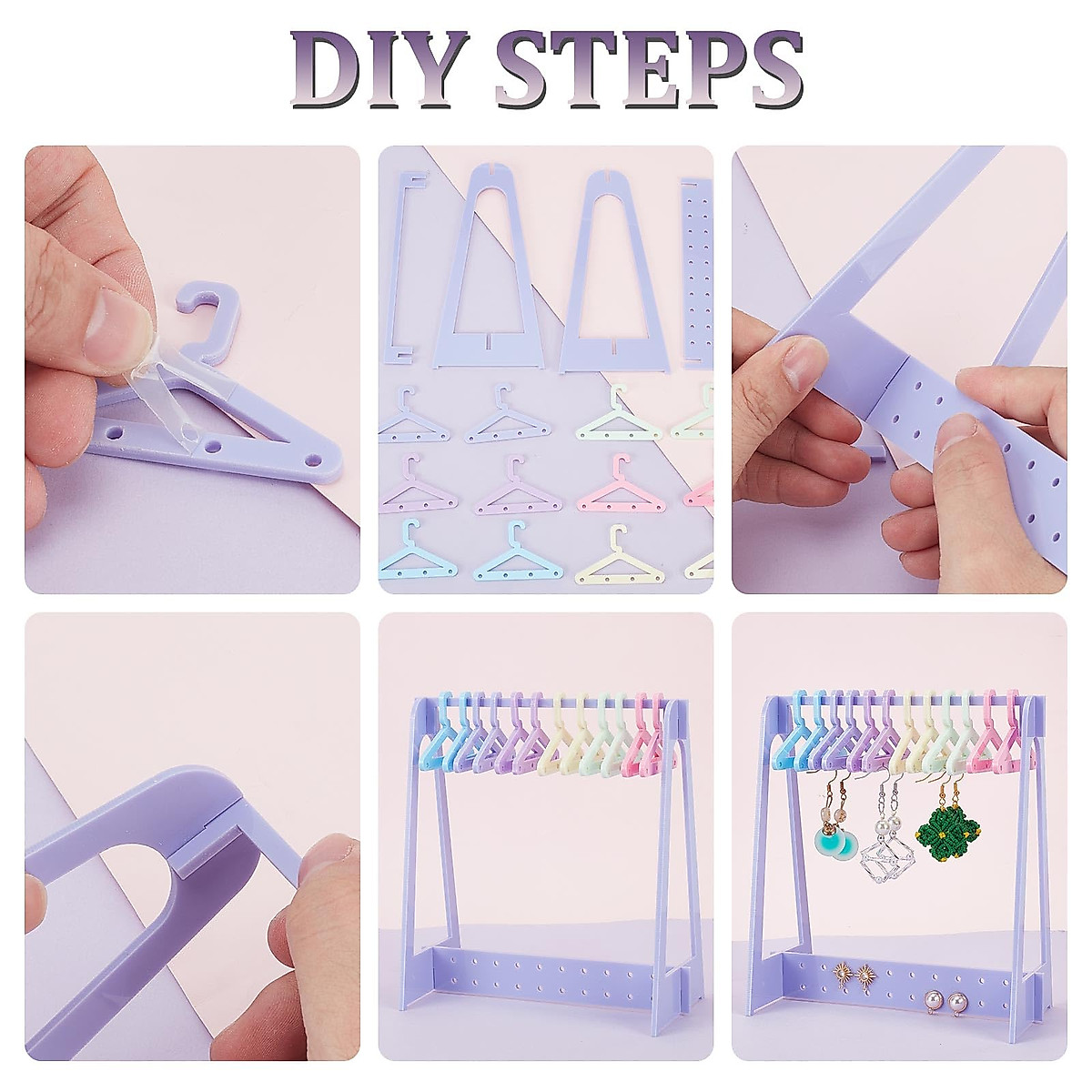 DIY STEPS