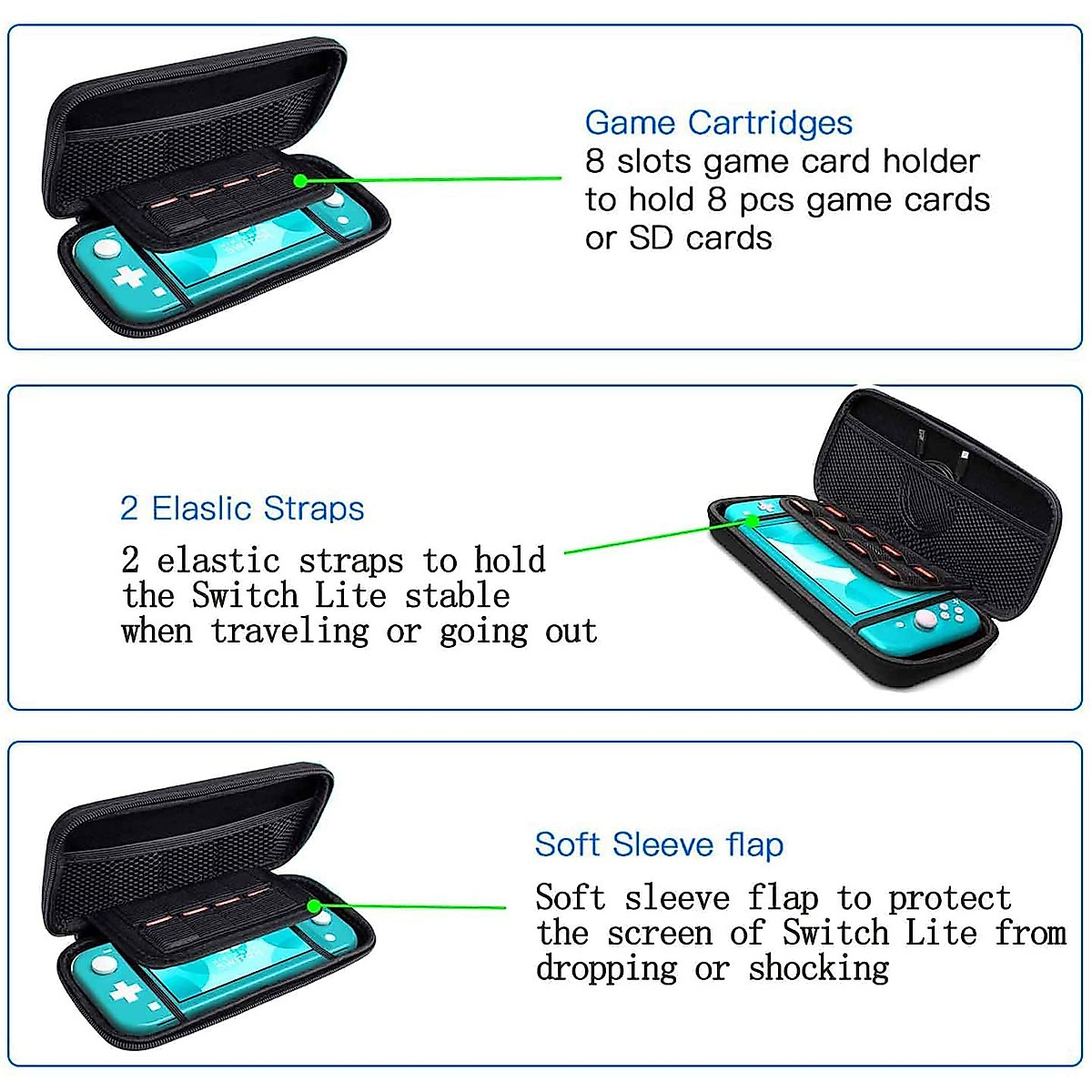 Game Cartridges
8 slots game card holder to hold 8 pcs game cards or SD cards

2 Elaslic Straps
2 elastic straps to hold the Switch Lite stable when traveling or going out

Soft Sleeve flap
Soft sleeve flap to protect the screen of Switch Lite from dropping or shocking