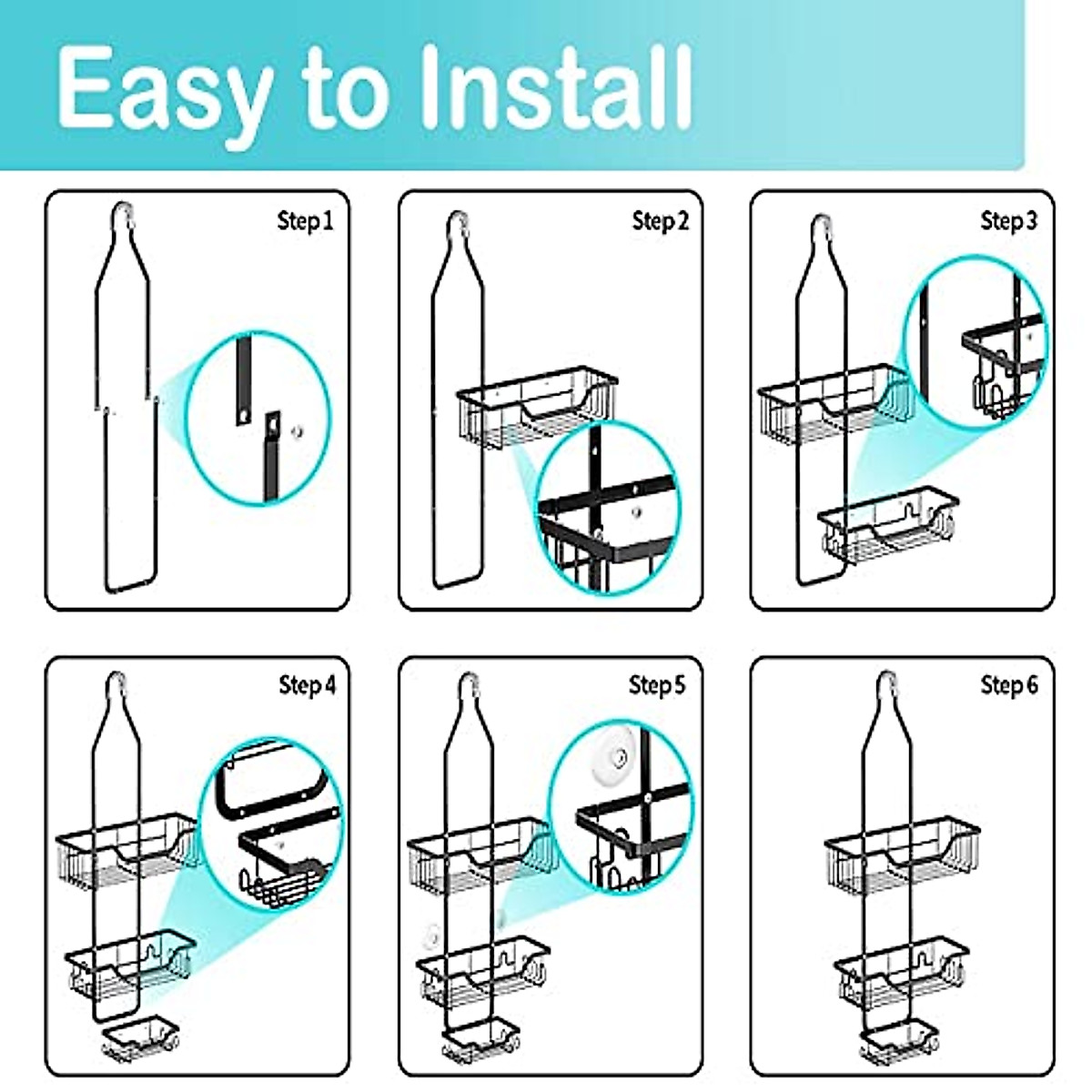 Easy to Install

Step 1

Step 2

Step 3

Step 4

Step 5

Step 6