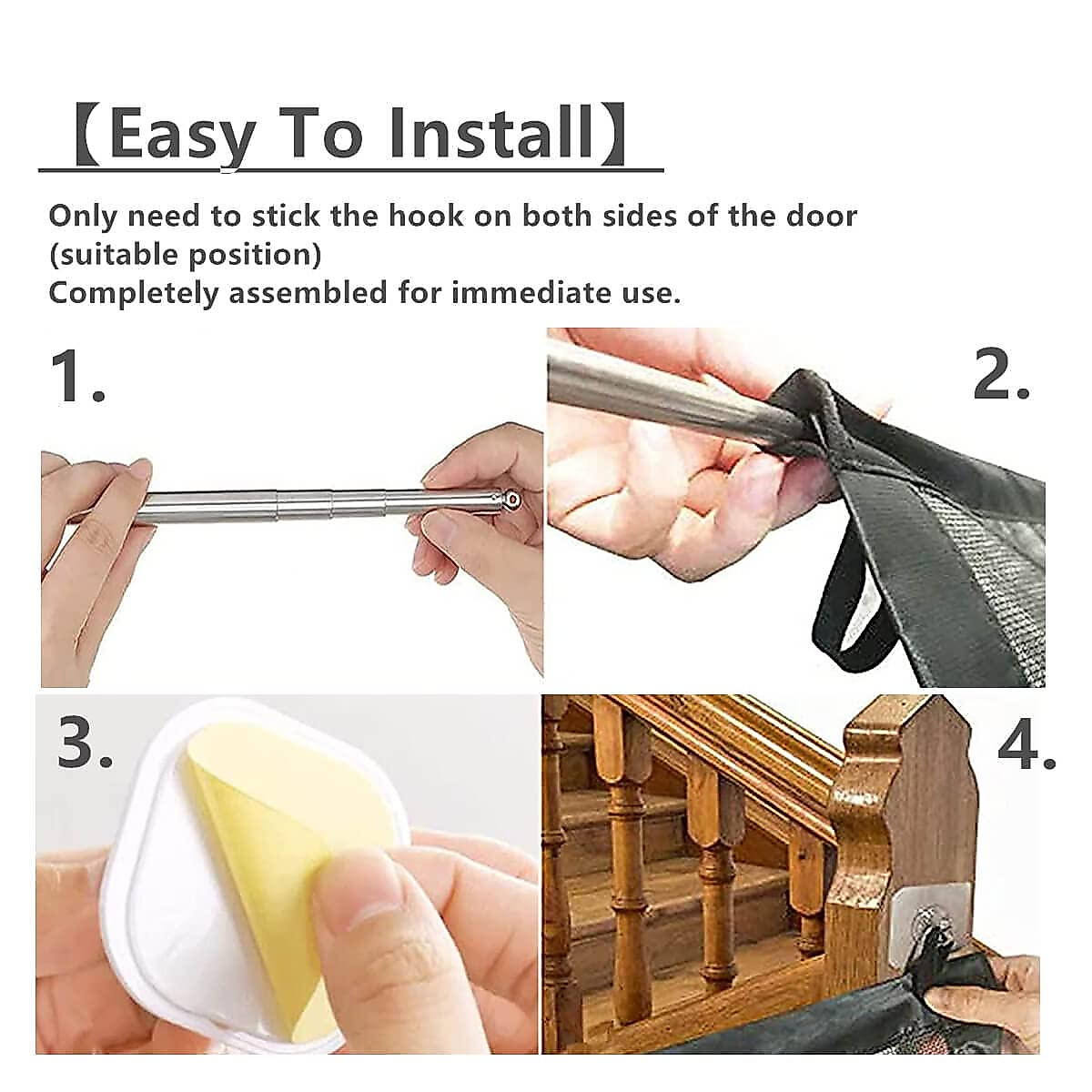 【Easy To Install】

Only need to stick the hook on both sides of the door (suitable position)
Completely assembled for immediate use.

1.

2.

3.

4.