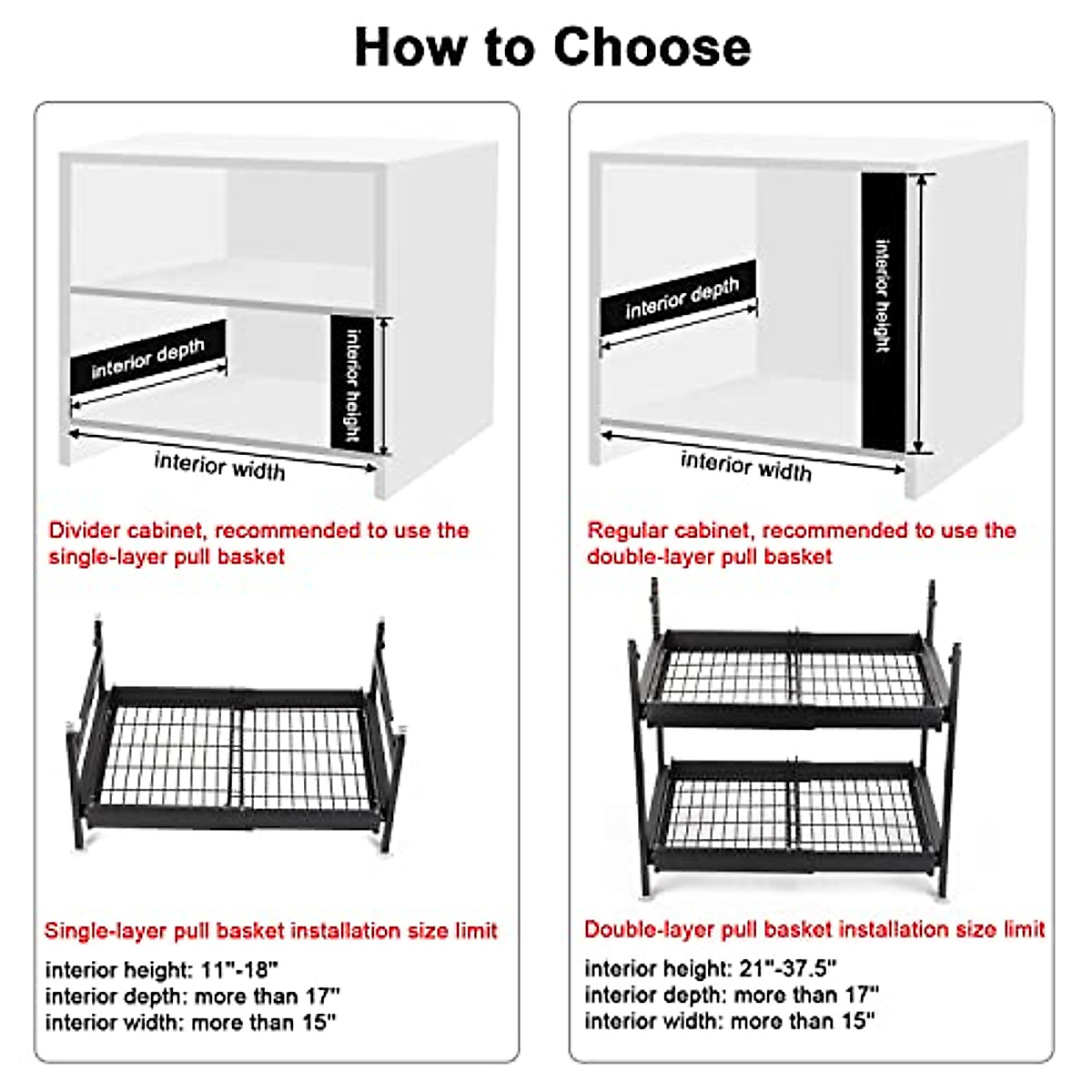 How to Choose

interior depth

interior height

interior width

Divider cabinet, recommended to use the single-layer pull basket

Single-layer pull basket installation size limit

interior height: 11"-18"
interior depth: more than 17"
interior width: more than 15"

interior depth

interior height

interior width

Regular cabinet, recommended to use the double-layer pull basket

Double-layer pull basket installation size limit

interior height: 21"-37.5"
interior depth: more than 17"
interior width: more than 15"