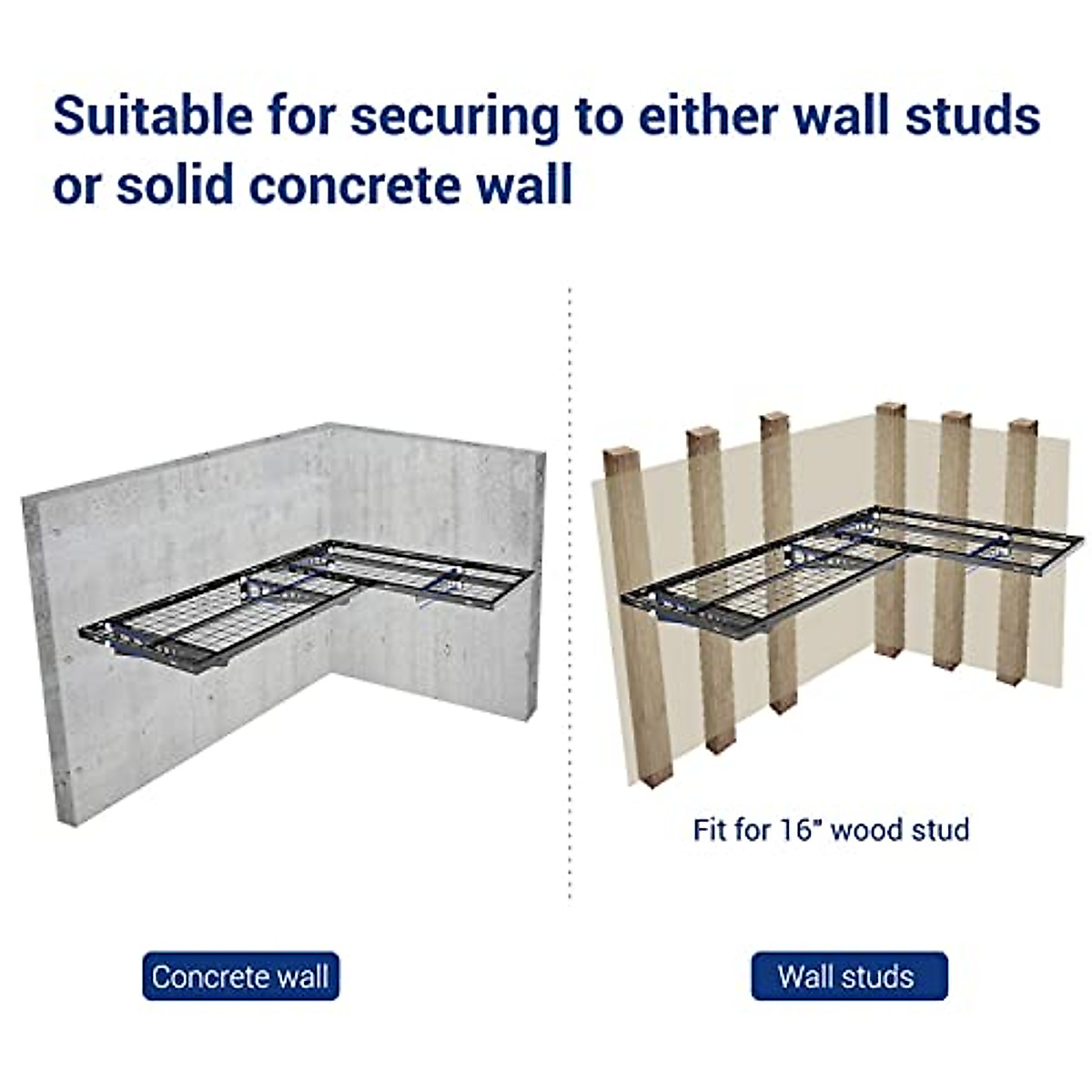 Suitable for securing to either wall studs or solid concrete wall

Fit for 16" wood stud

Concrete wall

Wall studs