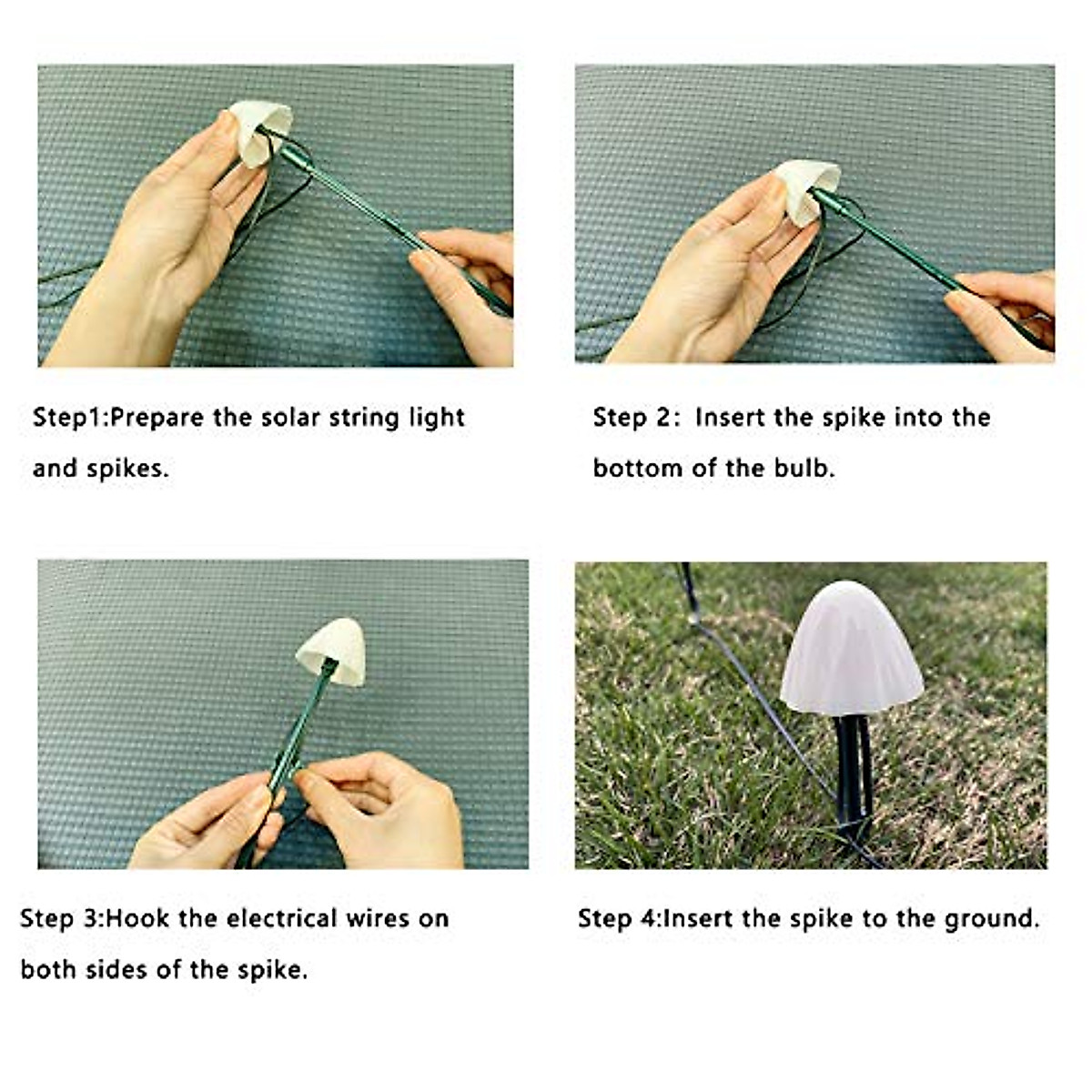 Step1:Prepare the solar string light and spikes.

Step 2: Insert the spike into the bottom of the bulb.

Step 3:Hook the electrical wires on both sides of the spike.

Step 4:Insert the spike to the ground.