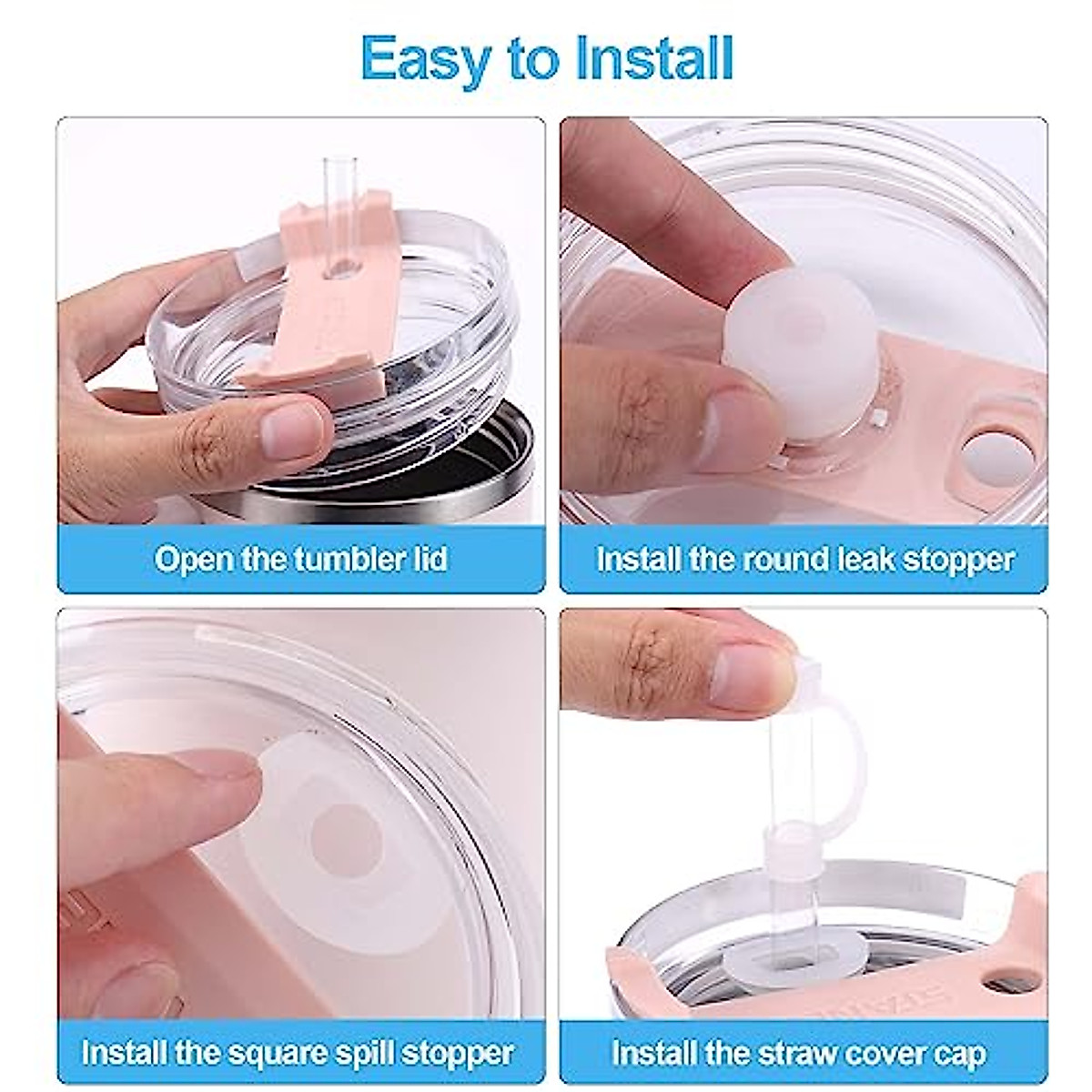 Easy to Install

Open the tumbler lid

Install the round leak stopper

Install the square spill stopper

Install the straw cover cap