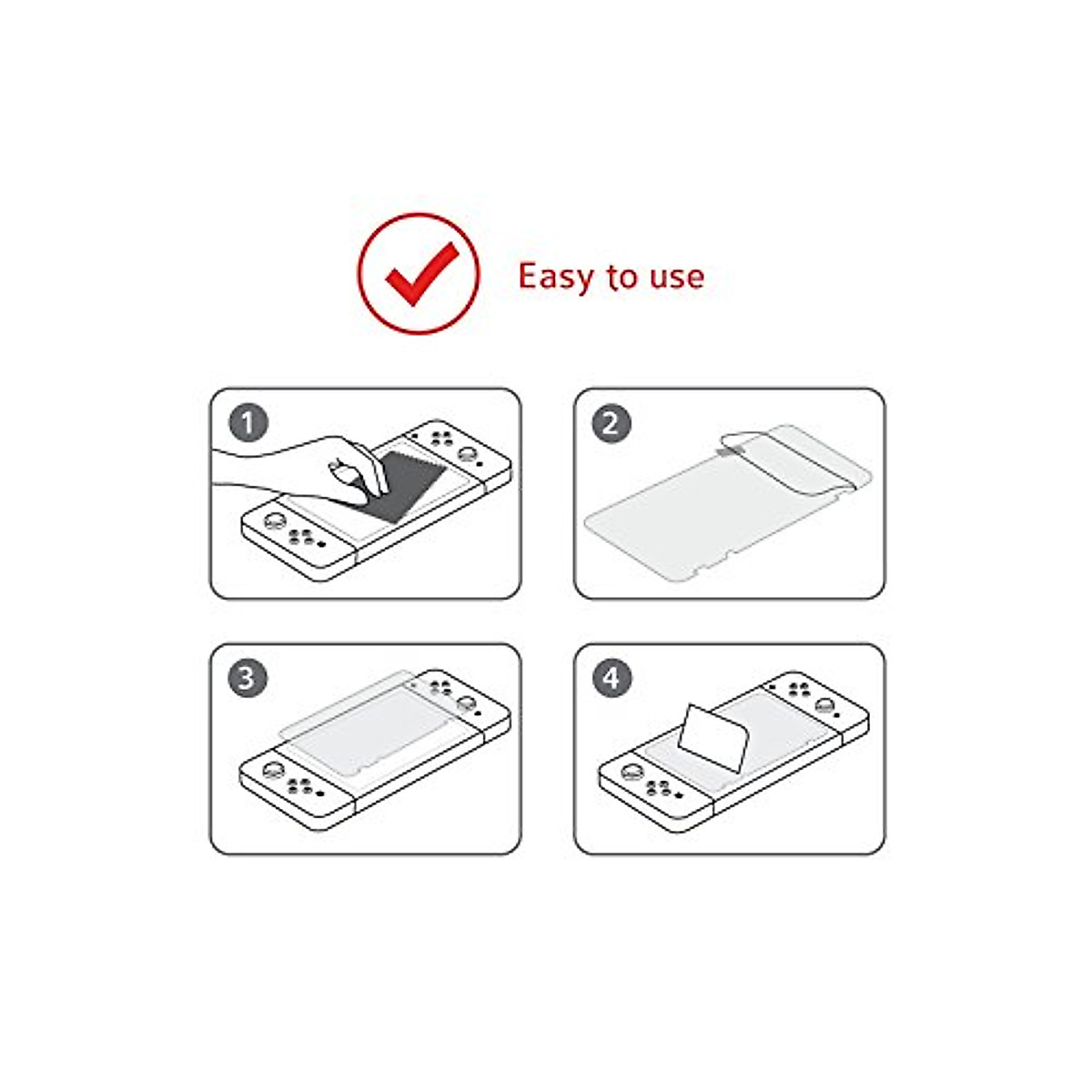 Easy to use

1

2

3

4