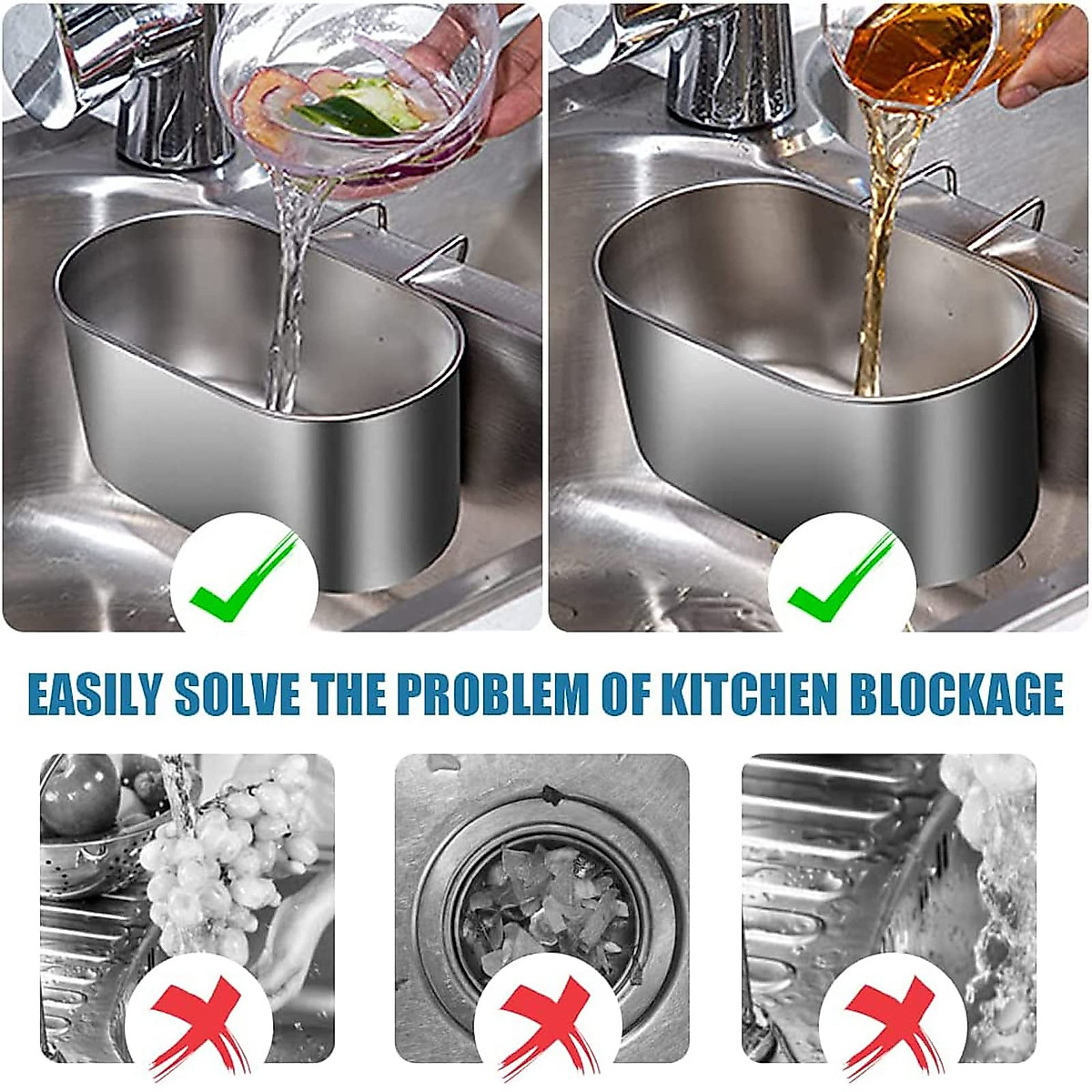 EASILY SOLVE THE PROBLEM OF KITCHEN BLOCKAGE