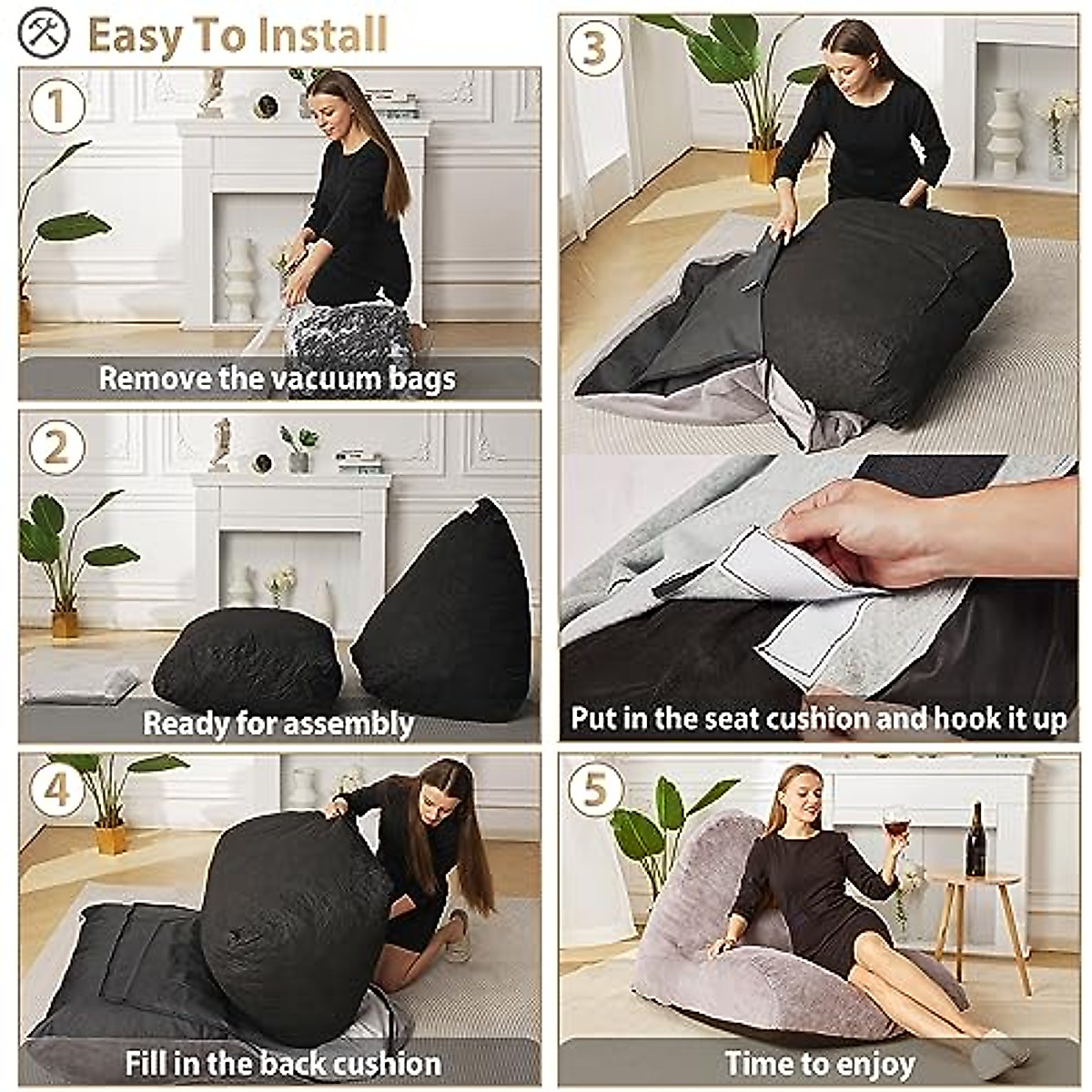 Easy To Install

1

Remove the vacuum bags

2

Ready for assembly

3

Put in the seat cushion and hook it up

4

Fill in the back cushion

5

Time to enjoy