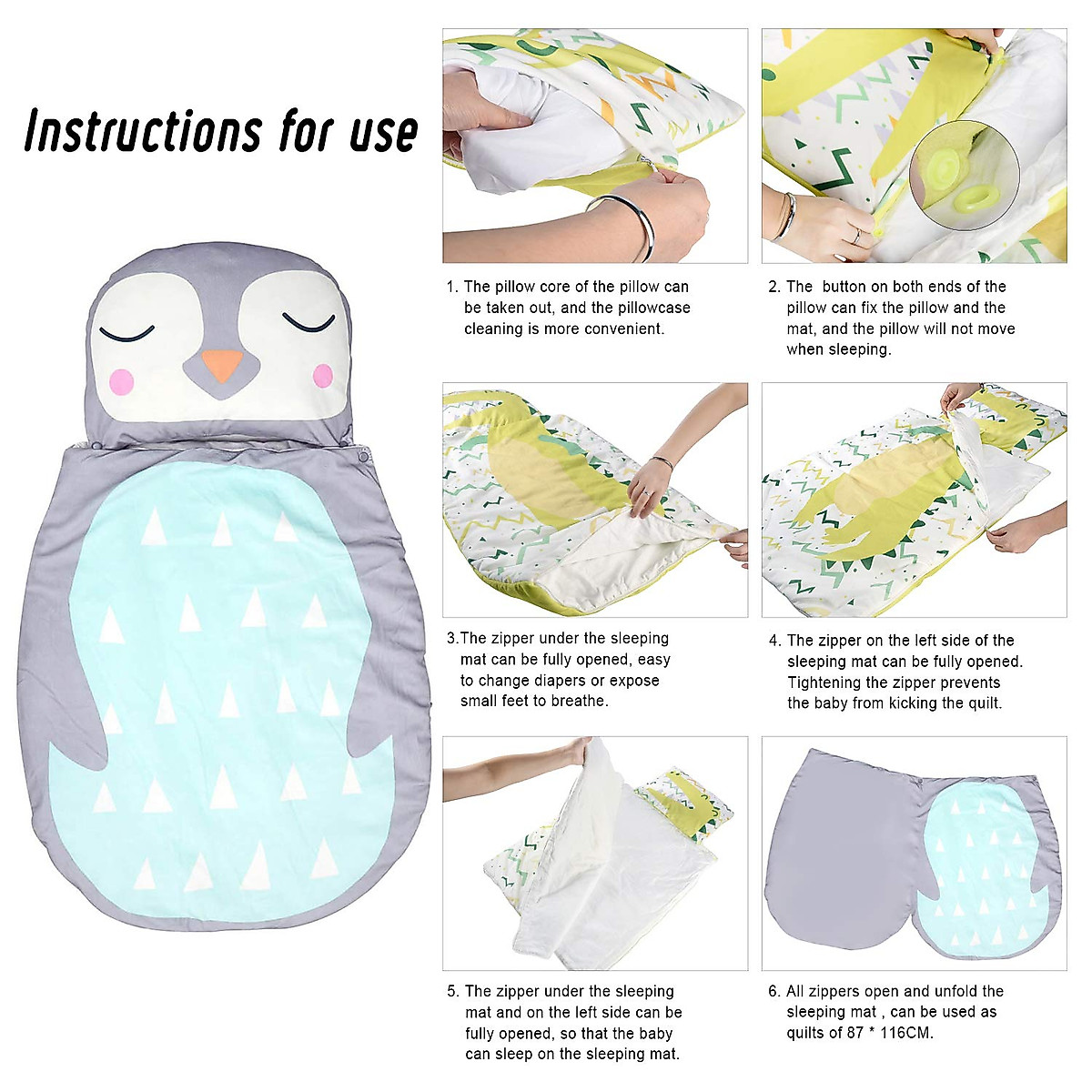 Instructions for use

1. The pillow core of the pillow can be taken out, and the pillowcase cleaning is more convenient.

2. The button on both ends of the pillow can fix the pillow and the mat, and the pillow will not move when sleeping.

3.The zipper under the sleeping mat can be fully opened, easy to change diapers or expose small feet to breathe.

4. The zipper on the left side of the sleeping mat can be fully opened. Tightening the zipper prevents the baby from kicking the quilt.

5. The zipper under the sleeping mat and on the left side can be fully opened, so that the baby can sleep on the sleeping mat.

6. All zippers open and unfold the sleeping mat , can be used as quilts of 87 * 116CM.