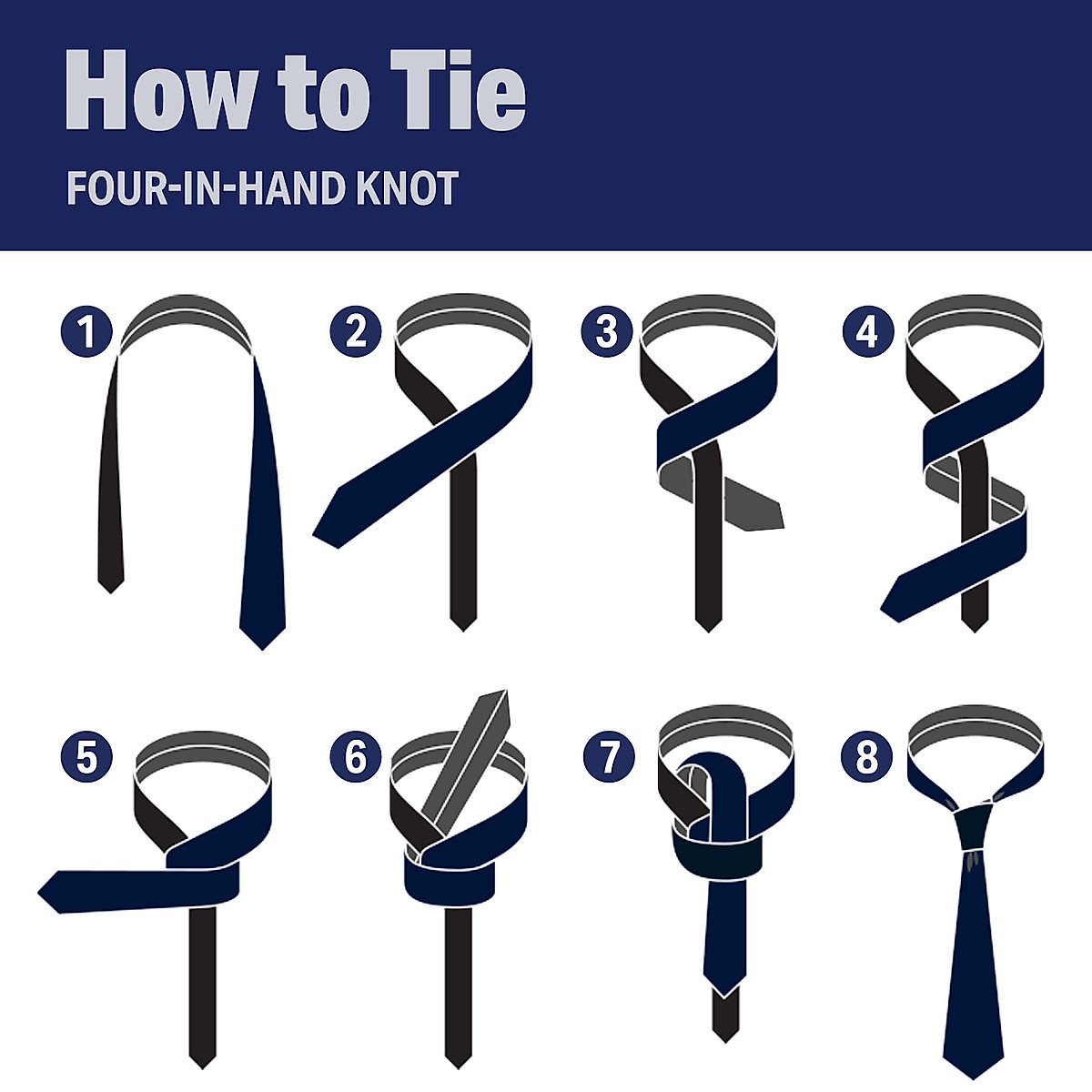 How to Tie
FOUR-IN-HAND KNOT

1
2
3
4
5
6
7
8