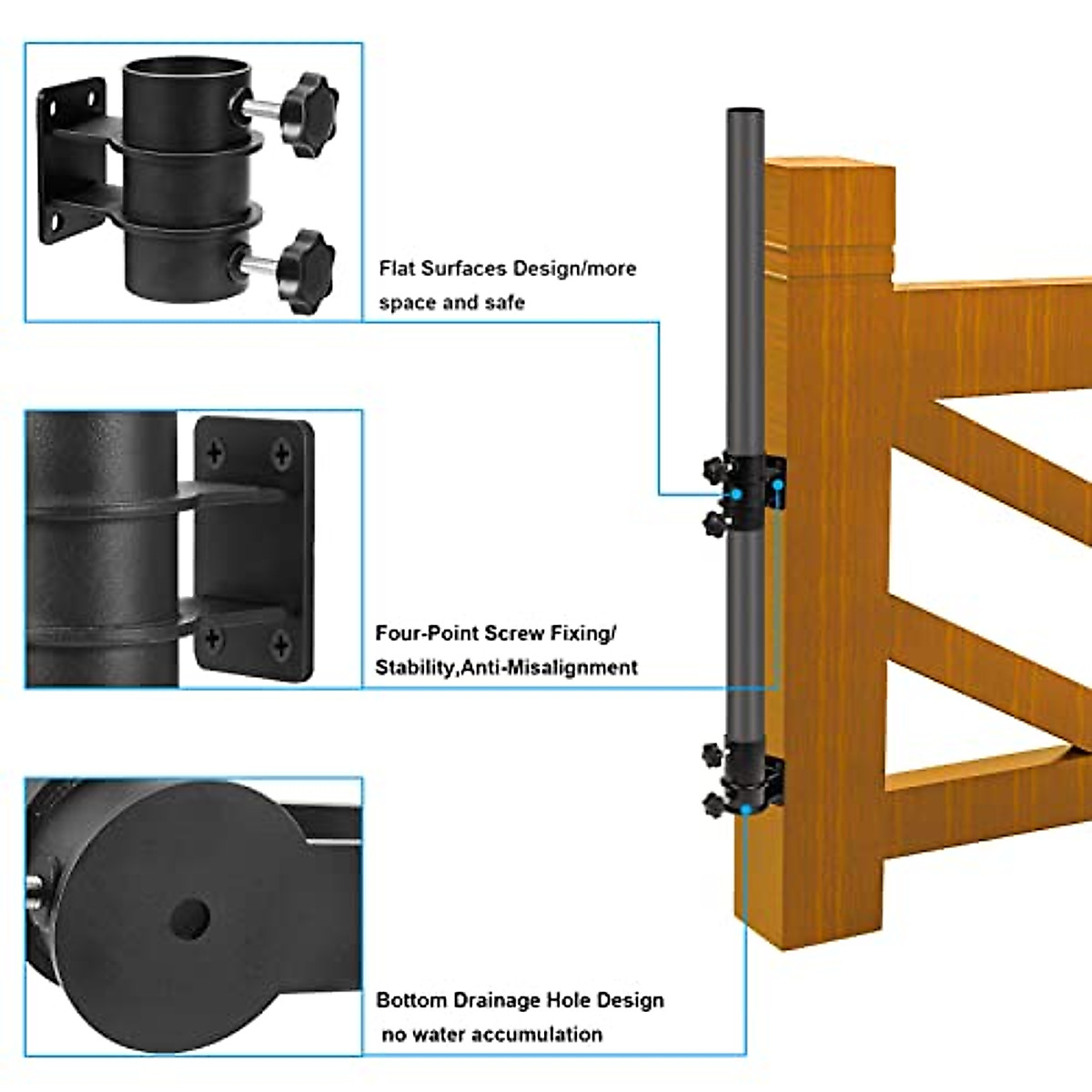 Flat Surfaces Design/more space and safe

Four-Point Screw Fixing/ Stability,Anti-Misalignment

Bottom Drainage Hole Design no water accumulation