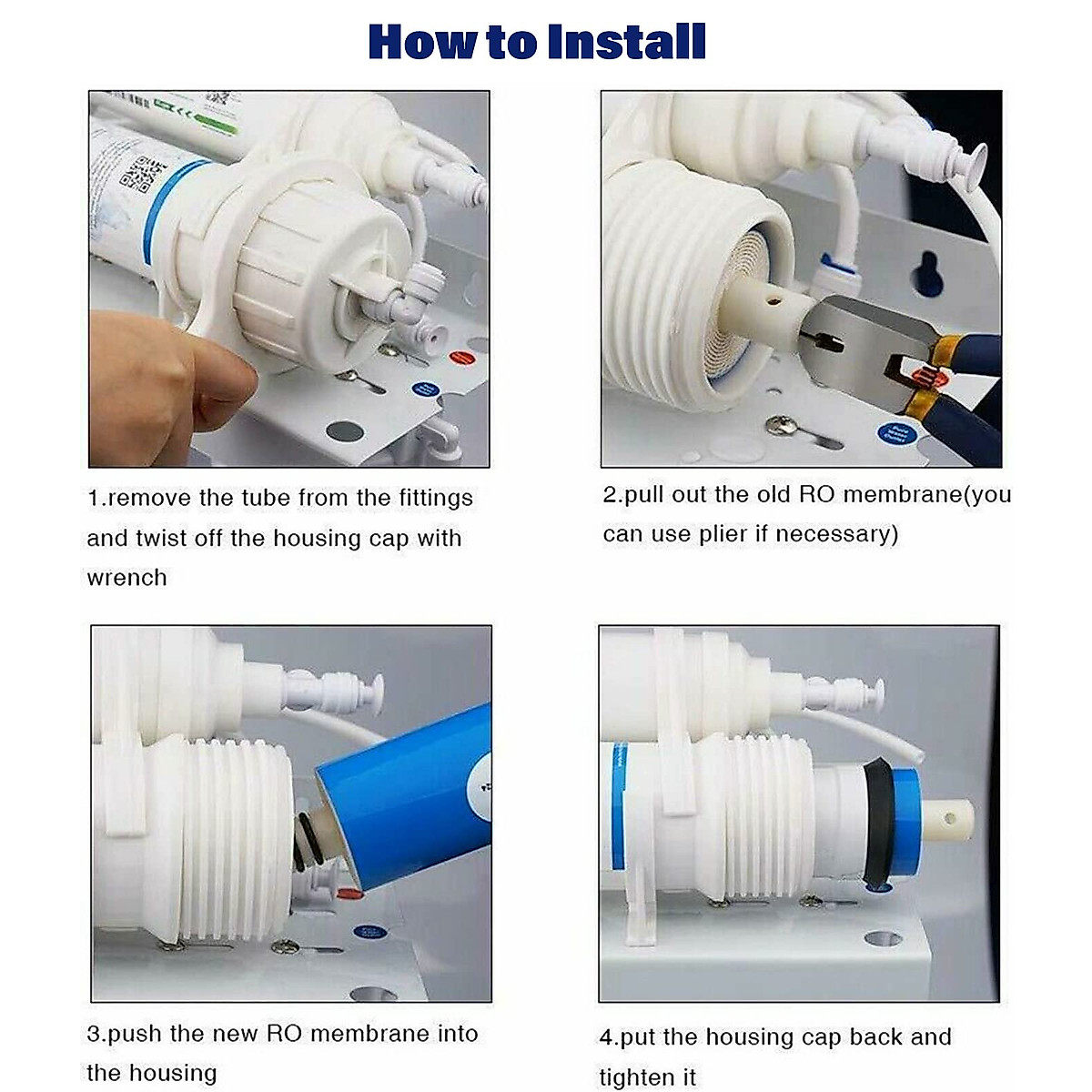 How to Install

1.remove the tube from the fittings and twist off the housing cap with wrench

2.pull out the old RO membrane(you can use plier if necessary)

3.push the new RO membrane into the housing

4.put the housing cap back and tighten it