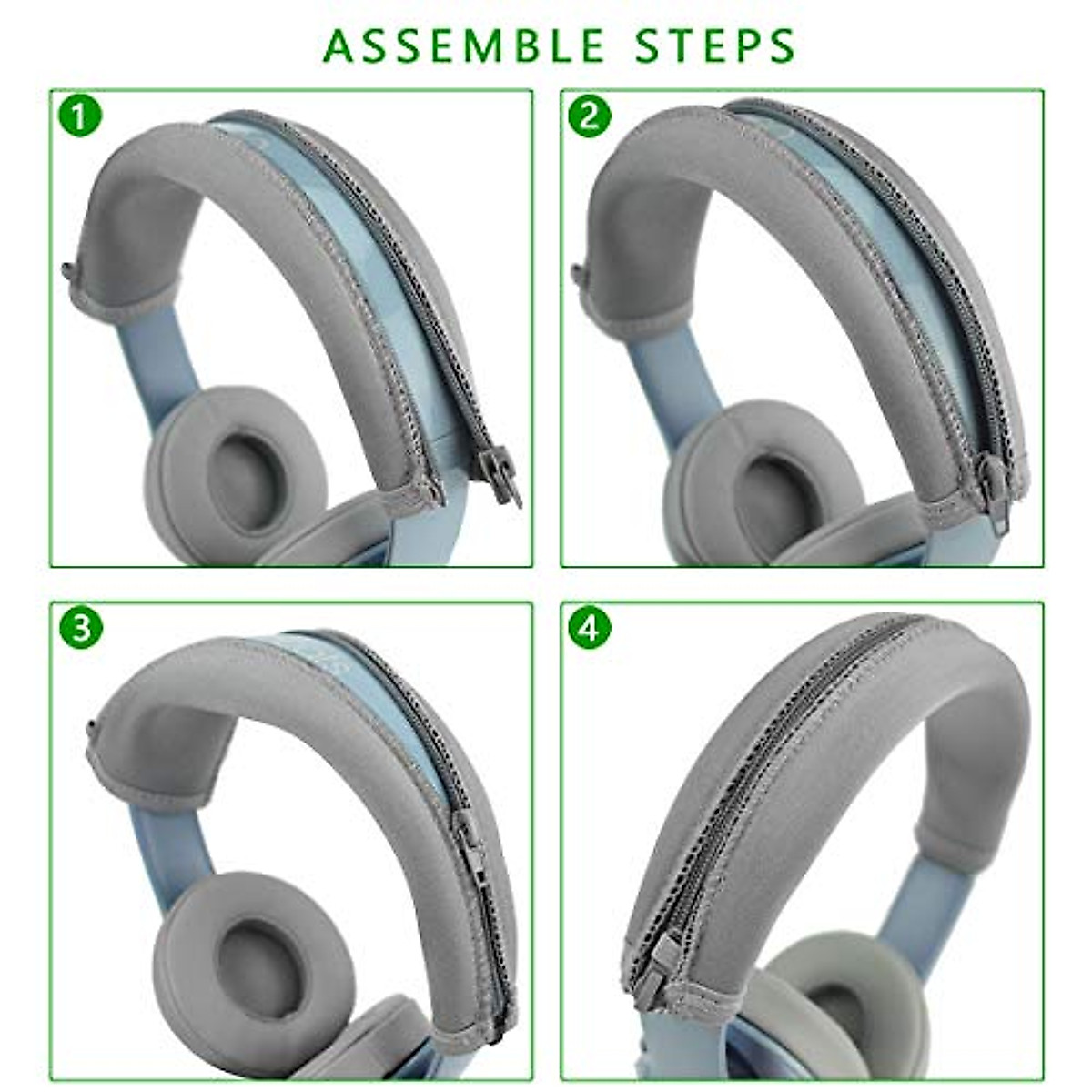 ASSEMBLE STEPS

1

2

3

4