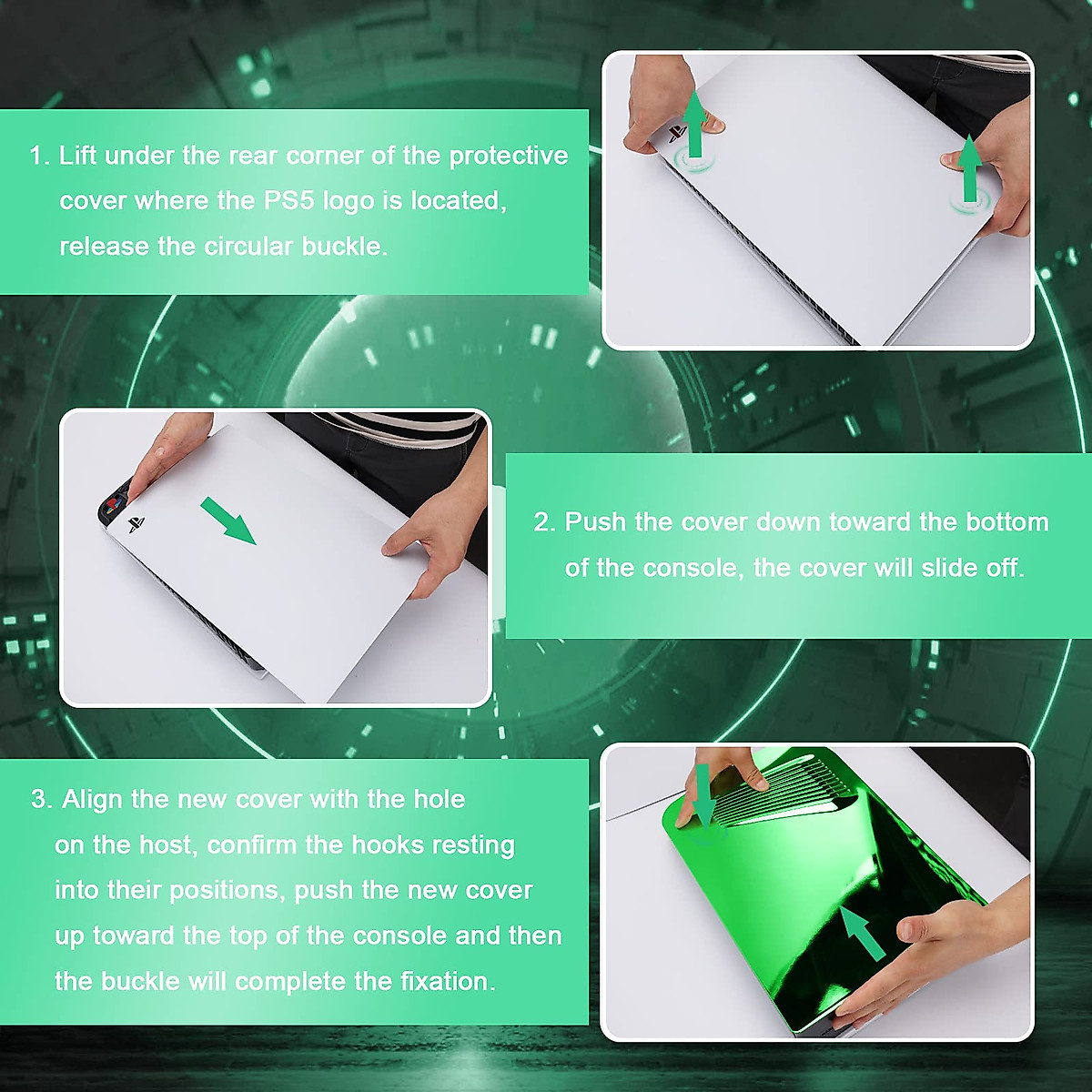 1. Lift under the rear corner of the protective cover where the PS5 logo is located, release the circular buckle.

2. Push the cover down toward the bottom of the console, the cover will slide off.

3. Align the new cover with the hole on the host, confirm the hooks resting into their positions, push the new cover up toward the top of the console and then the buckle will complete the fixation.