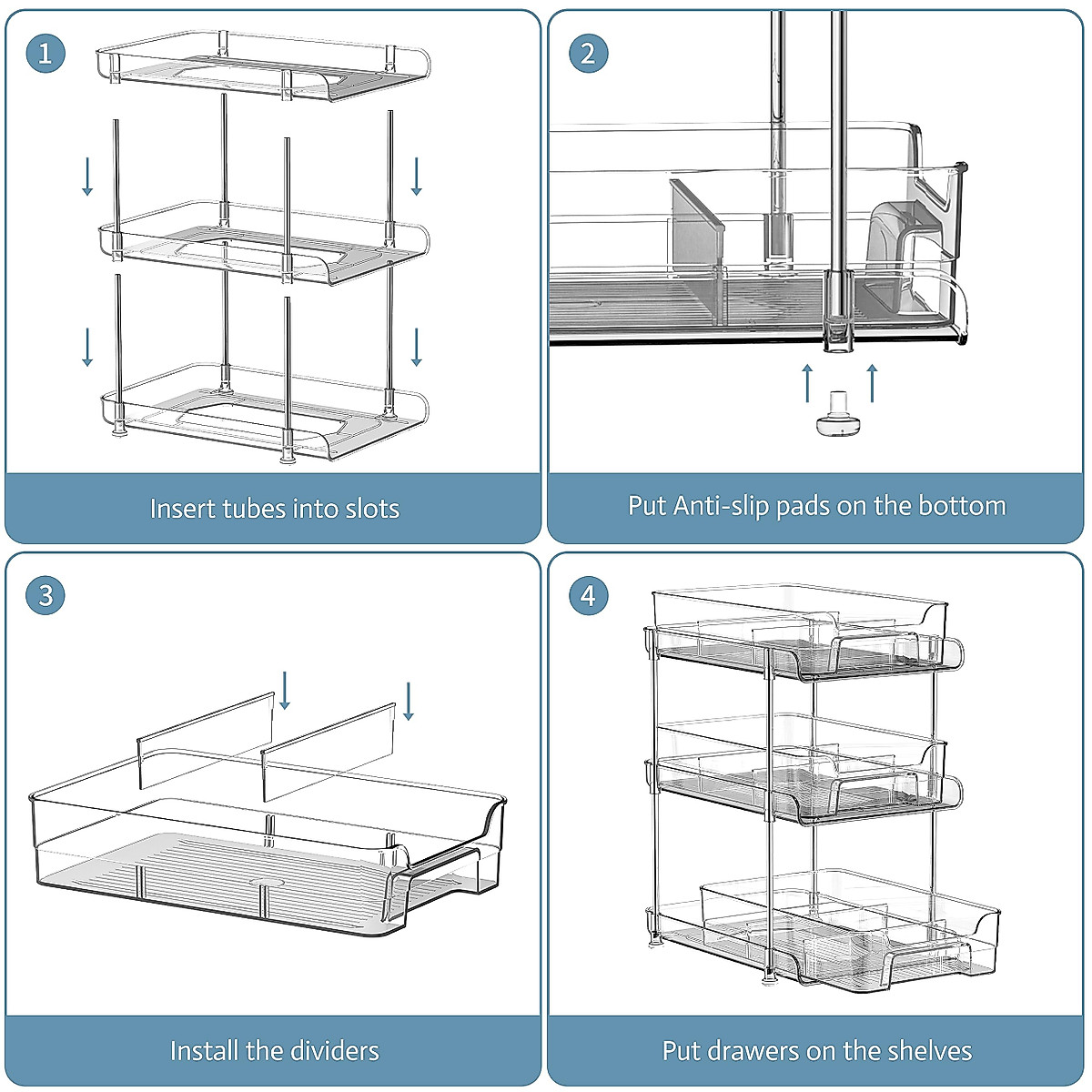 1

Insert tubes into slots

2

Put Anti-slip pads on the bottom

3

Install the dividers

4

Put drawers on the shelves