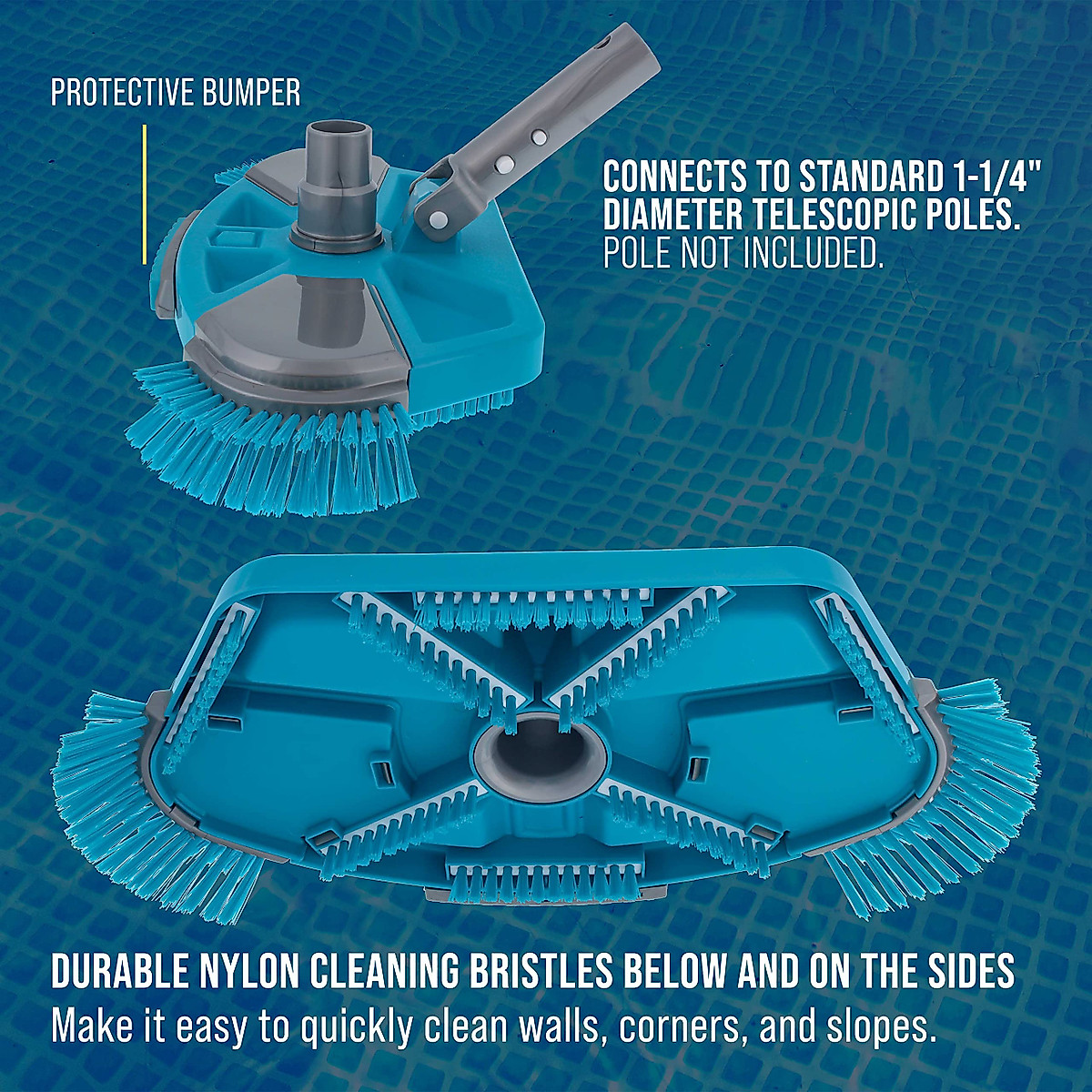 PROTECTIVE BUMPER

CONNECTS TO STANDARD 1-1/4" DIAMETER TELESCOPIC POLES. POLE NOT INCLUDED.

DURABLE NYLON CLEANING BRISTLES BELOW AND ON THE SIDES
Make it easy to quickly clean walls, corners, and slopes.