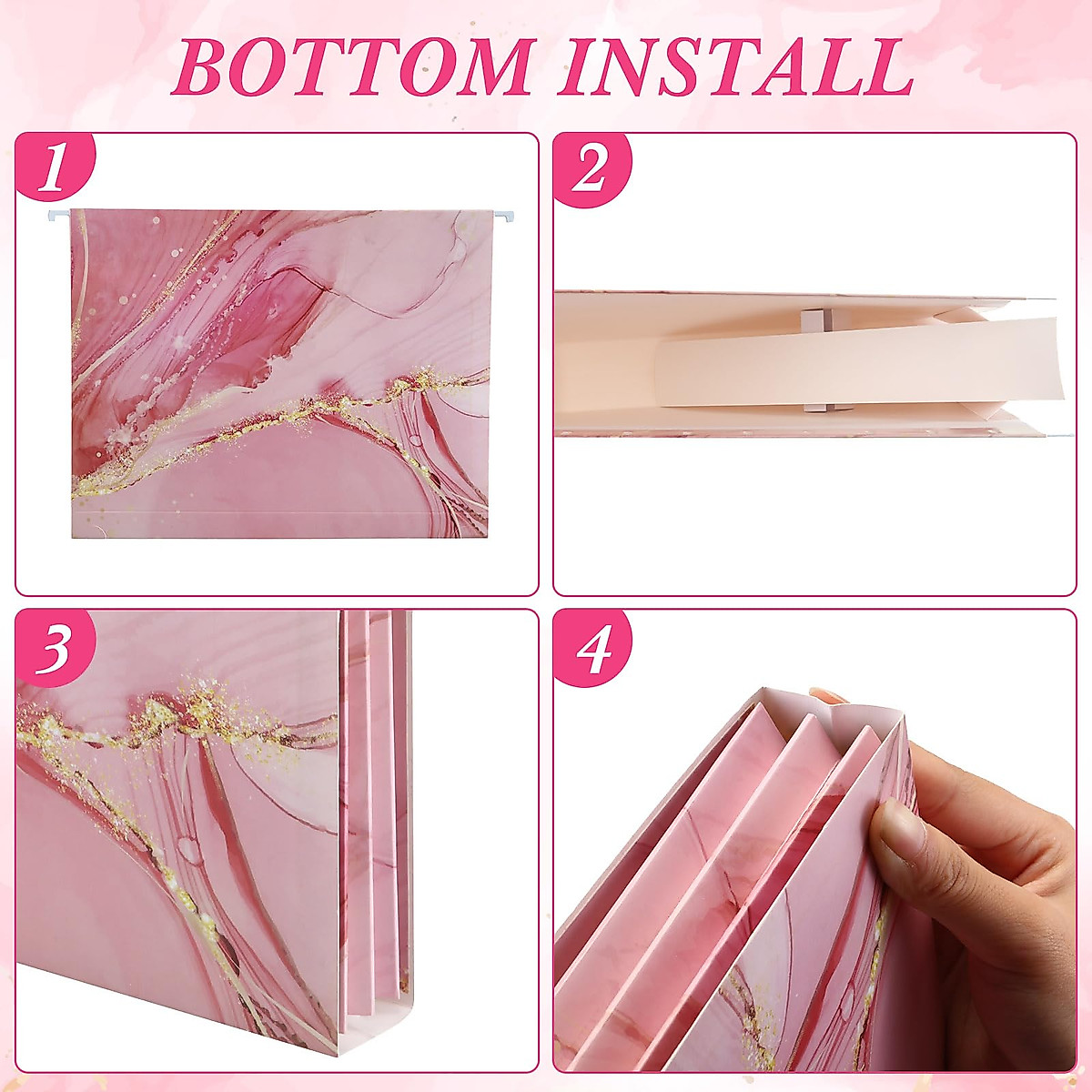 BOTTOM INSTALL

1

2

3

4